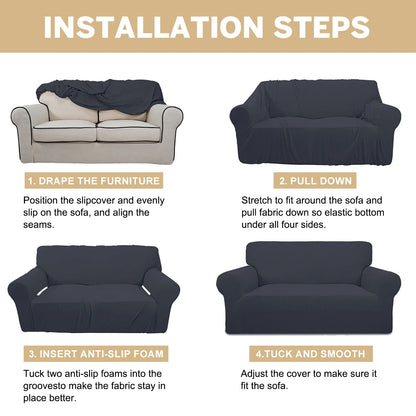 INSTALLATION STEPS

1. DRAPE THE FURNITURE

Position the slipcover and evenly slip on the sofa, and align the seams.

2. PULL DOWN

Stretch to fit around the sofa and pull fabric down so elastic bottom under all four sides.

3. INSERT ANTI-SLIP FOAM

Tuck two anti-slip foams into the groovesto make the fabric stay in place better.

4.TUCK AND SMOOTH

Adjust the cover to make sure it fit the sofa.