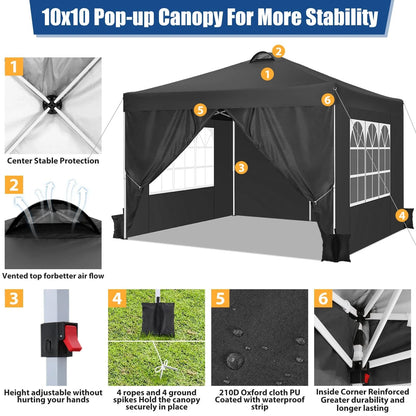 10x10 Pop-up Canopy For More Stability

1
Center Stable Protection

2
Vented top forbetter air flow

2
1
6
5
3
4

3
Height adjustable without hurting your hands

4
4 ropes and 4 ground spikes Hold the canopy securely in place

5
210D Oxford cloth PU Coated with waterproof strip

6
Inside Corner Reinforced Greater durability and longer lasting