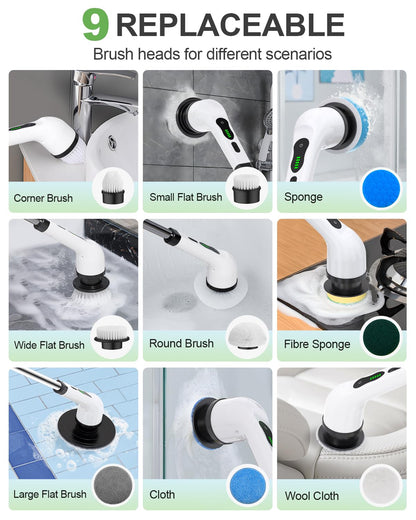 9 REPLACEABLE
Brush heads for different scenarios

Corner Brush

Small Flat Brush

Sponge

Wide Flat Brush

Round Brush

Fibre Sponge

Large Flat Brush

Cloth

Wool Cloth