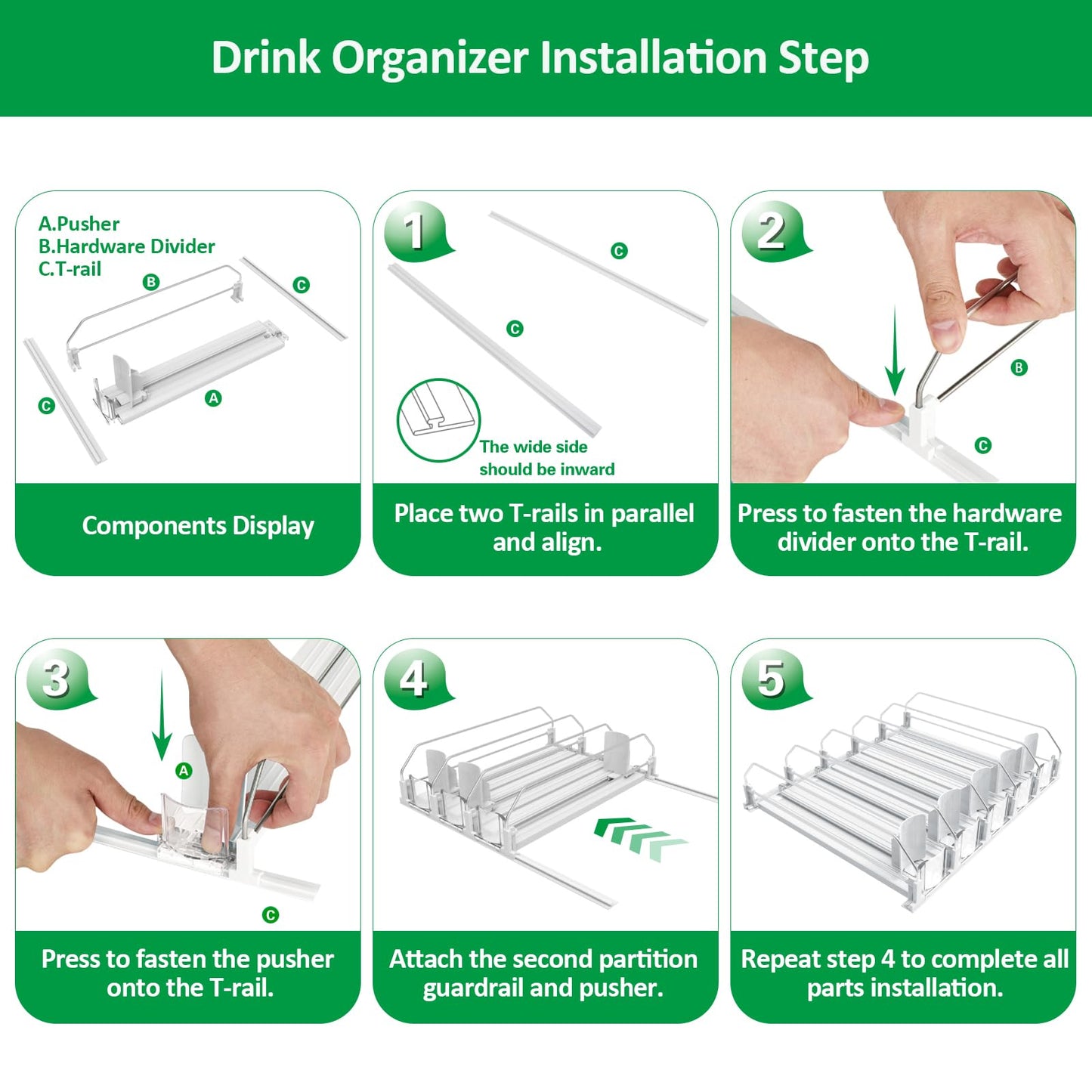 Drink Organizer Installation Step

A.Pusher
B.Hardware Divider
C.T-rail

B

C

C

A

Components Display

1

C

C

The wide side should be inward

Place two T-rails in parallel and align.

2

B

C

Press to fasten the hardware divider onto the T-rail.

3

A

C

Press to fasten the pusher onto the T-rail.

4

Attach the second partition guardrail and pusher.

5

Repeat step 4 to complete all parts installation.