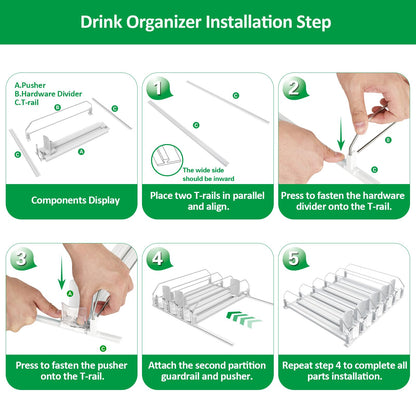 Drink Organizer Installation Step

A.Pusher
B.Hardware Divider
C.T-rail

B

C

C

A

Components Display

1

C

C

The wide side should be inward

Place two T-rails in parallel and align.

2

B

C

Press to fasten the hardware divider onto the T-rail.

3

A

C

Press to fasten the pusher onto the T-rail.

4

Attach the second partition guardrail and pusher.

5

Repeat step 4 to complete all parts installation.