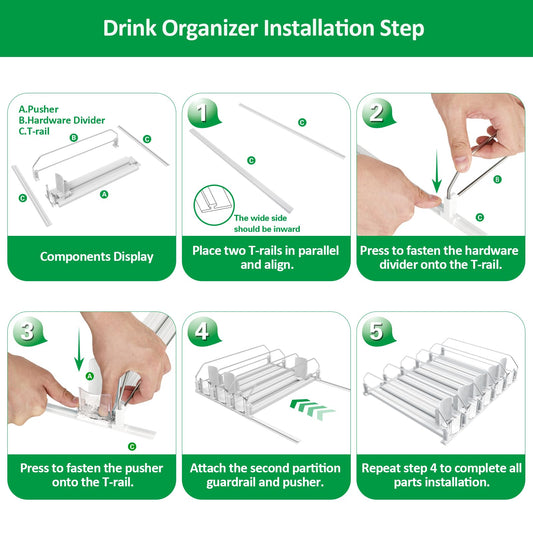 Drink Organizer Installation Step

A.Pusher
B.Hardware Divider
C.T-rail

B
C
C
A

Components Display

1
C
C
The wide side should be inward

Place two T-rails in parallel and align.

2
B
C

Press to fasten the hardware divider onto the T-rail.

3
A
C

Press to fasten the pusher onto the T-rail.

4

Attach the second partition guardrail and pusher.

5

Repeat step 4 to complete all parts installation.