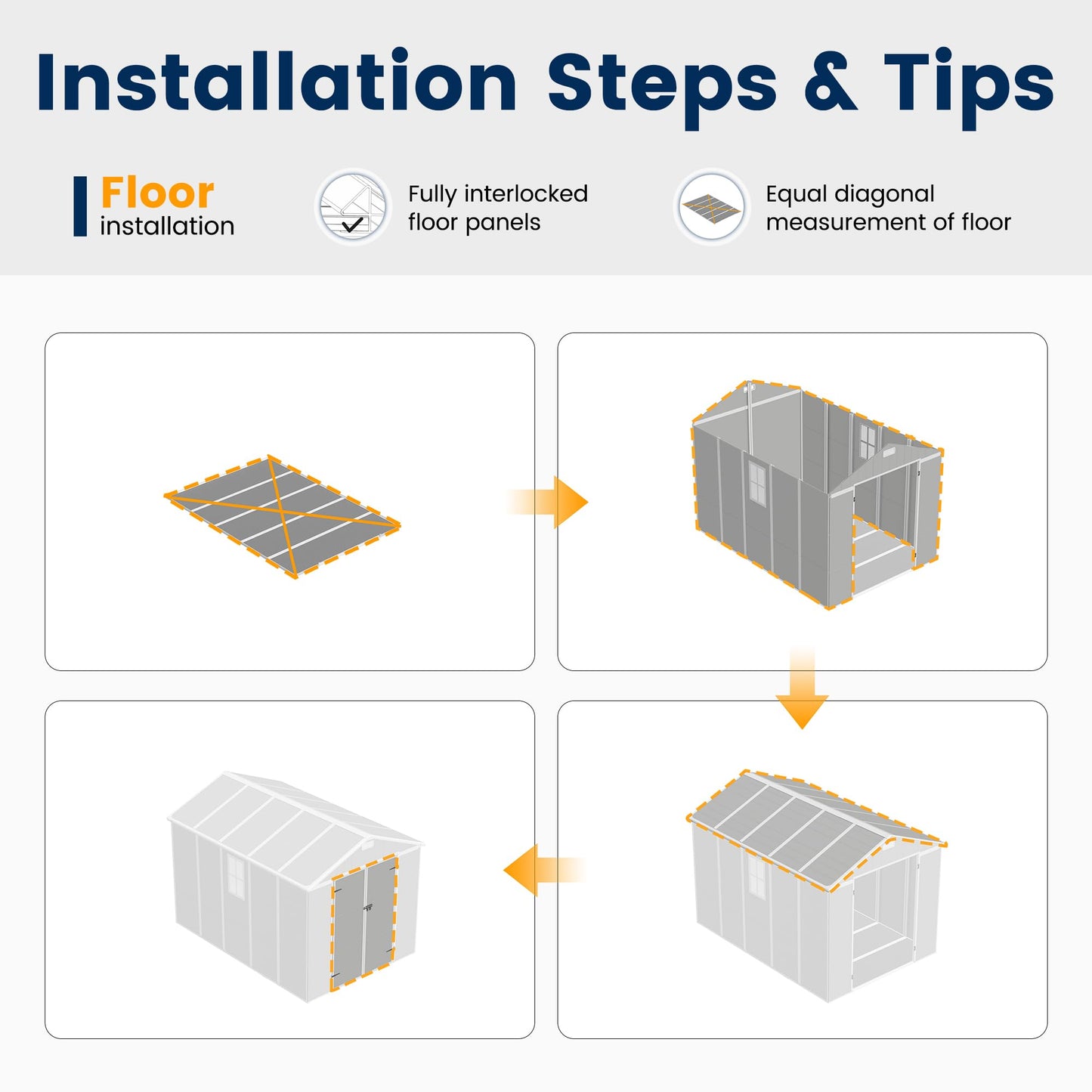 Installation Steps & Tips

Floor installation

Fully interlocked floor panels

Equal diagonal measurement of floor