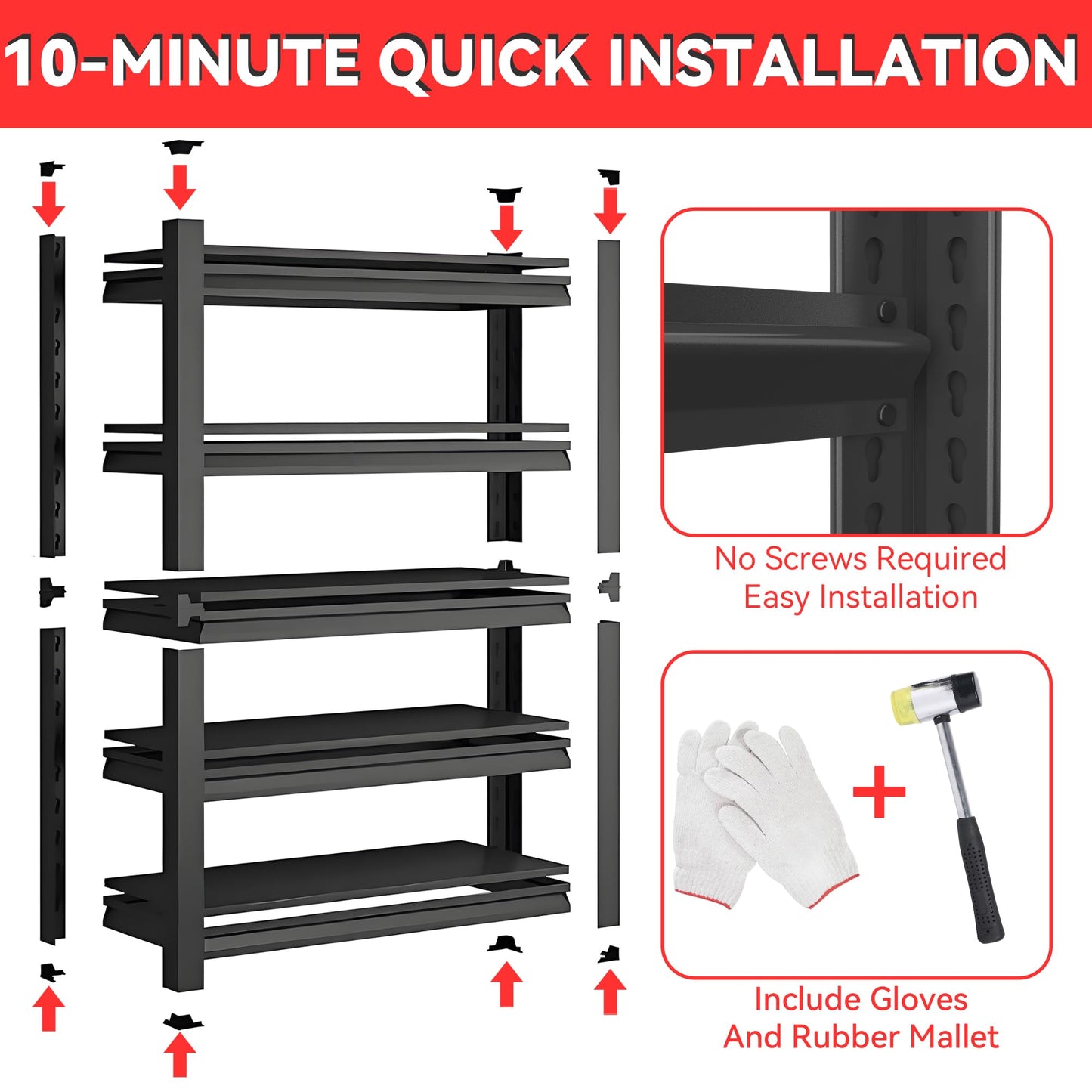 10-MINUTE QUICK INSTALLATION

No Screws Required
Easy Installation

Include Gloves
And Rubber Mallet