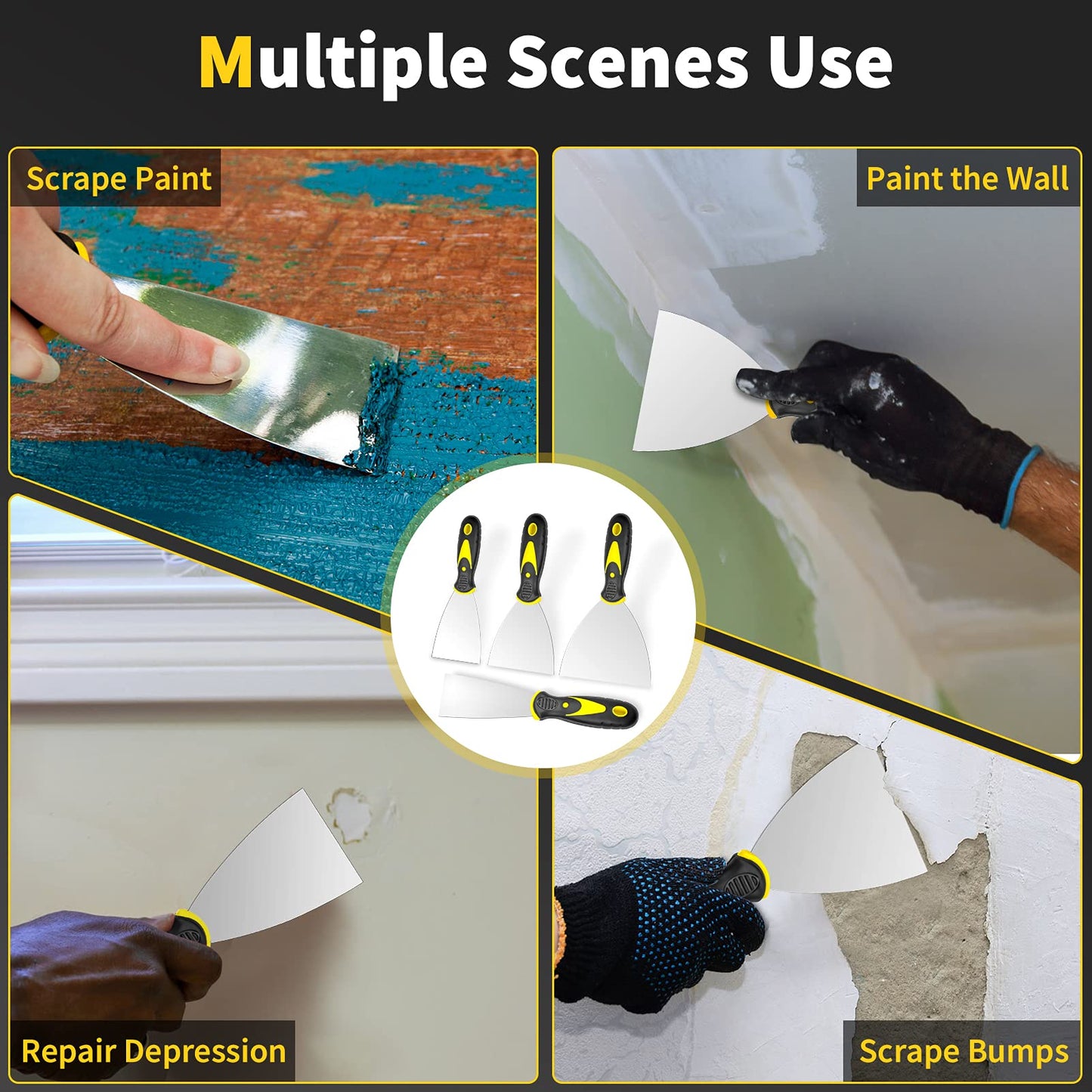 Multiple Scenes Use

Scrape Paint

Paint the Wall

Repair Depression

Scrape Bumps