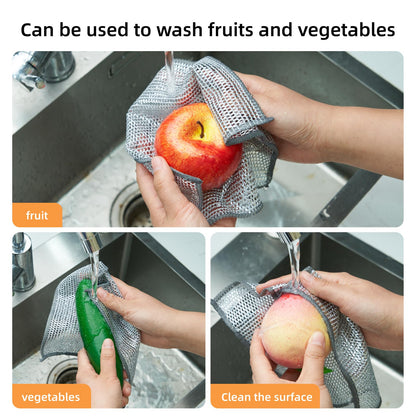 Can be used to wash fruits and vegetables

fruit

vegetables

Clean the surface