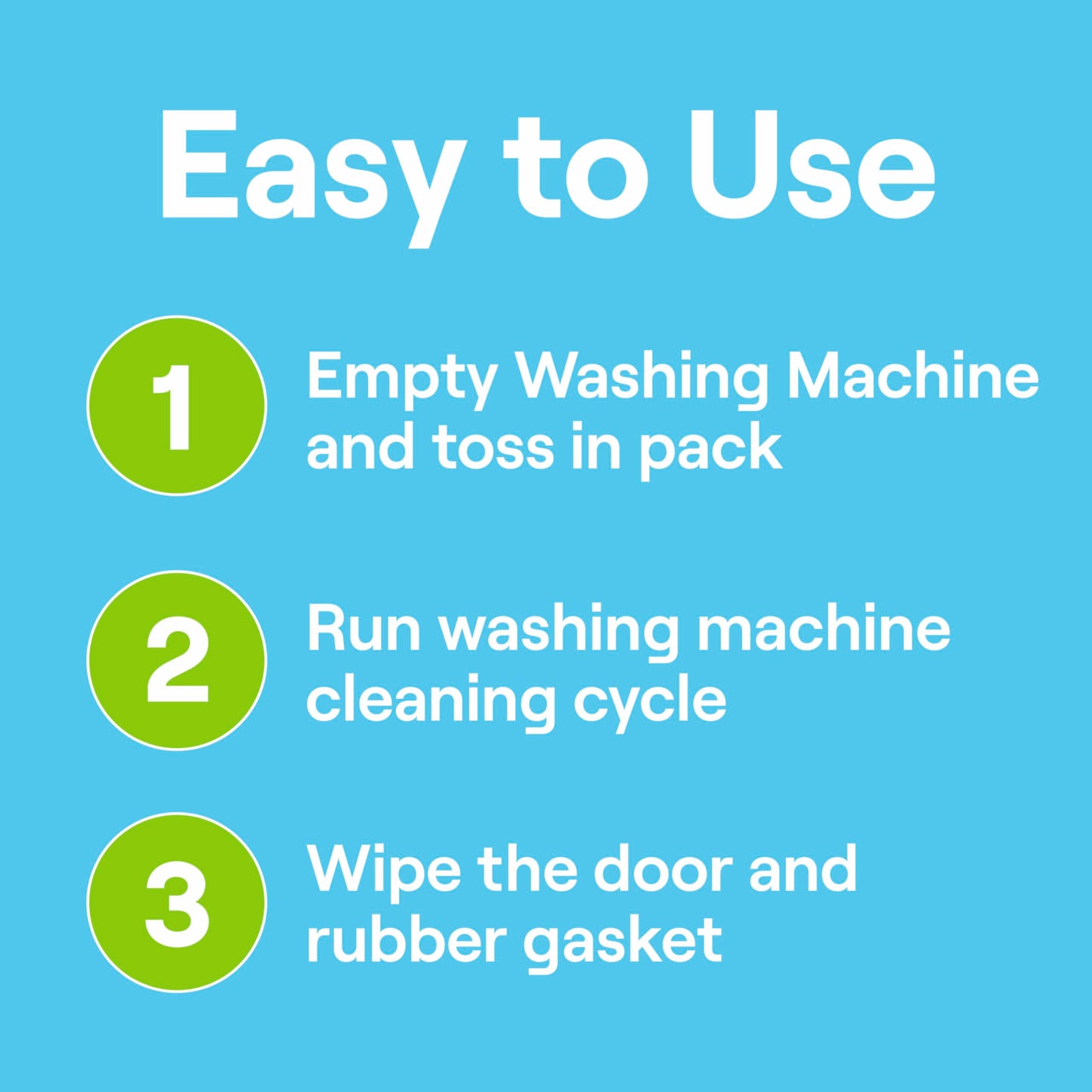 Easy to Use

1 Empty Washing Machine and toss in pack

2 Run washing machine cleaning cycle

3 Wipe the door and rubber gasket