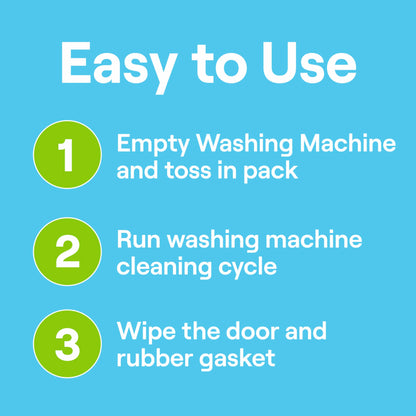 Easy to Use

1 Empty Washing Machine and toss in pack

2 Run washing machine cleaning cycle

3 Wipe the door and rubber gasket