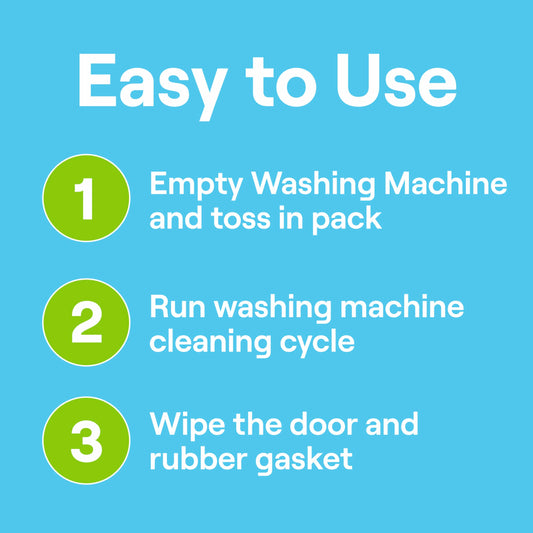 Easy to Use

1
Empty Washing Machine and toss in pack

2
Run washing machine cleaning cycle

3
Wipe the door and rubber gasket