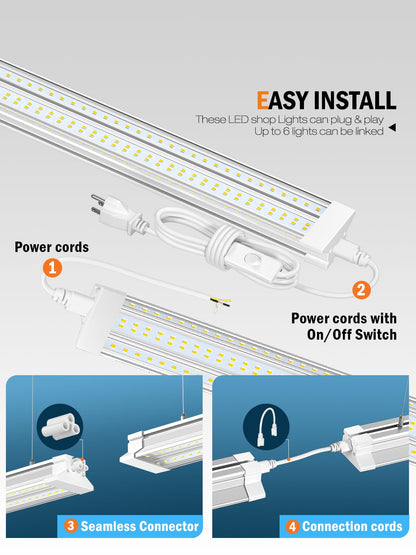 EASY INSTALL
These LED shop Lights can plug & play
Up to 6 lights can be linked

Power cords
1

2
Power cords with On/Off Switch

3 Seamless Connector

4 Connection cords