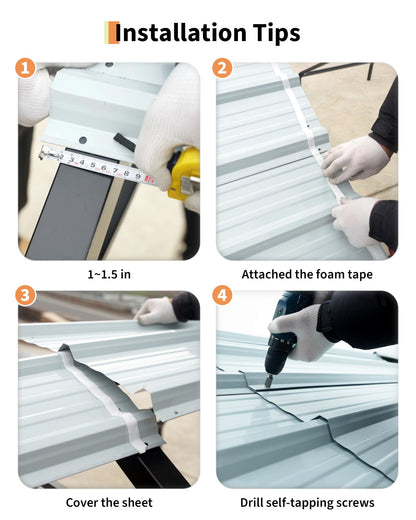 Installation Tips

1

3 4 5 6 7 8 9

1~1.5 in

2

Attached the foam tape

3

Cover the sheet

4

Drill self-tapping screws