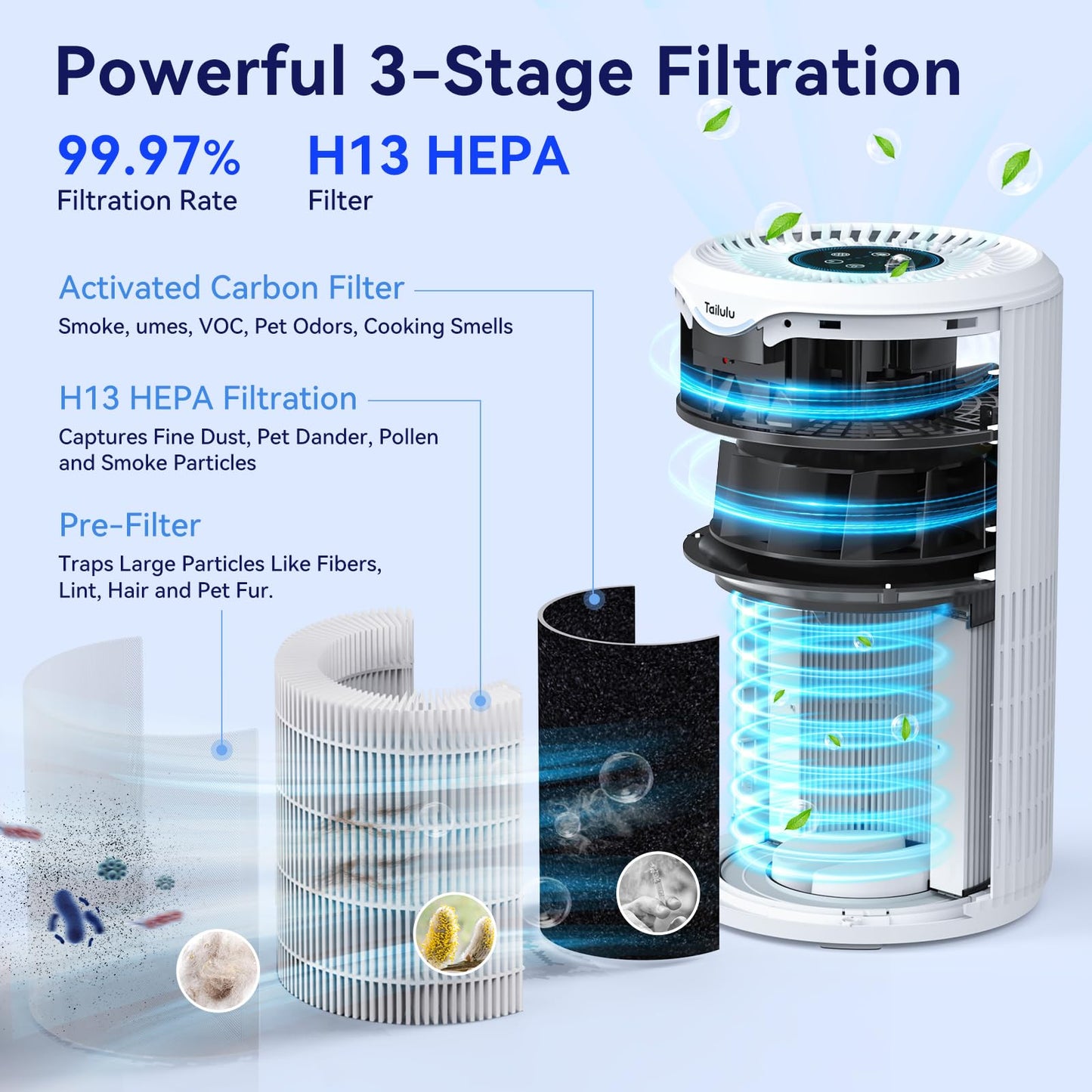 Powerful 3-Stage Filtration

99.97%
Filtration Rate

H13 HEPA
Filter

Activated Carbon Filter
Smoke, umes, VOC, Pet Odors, Cooking Smells

H13 HEPA Filtration
Captures Fine Dust, Pet Dander, Pollen and Smoke Particles

Pre-Filter
Traps Large Particles Like Fibers, Lint, Hair and Pet Fur.

Tailulu