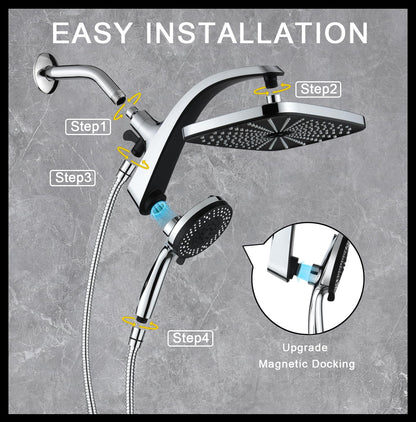 EASY INSTALLATION

Step2

Step1

Step3

Step4

Upgrade
Magnetic Docking