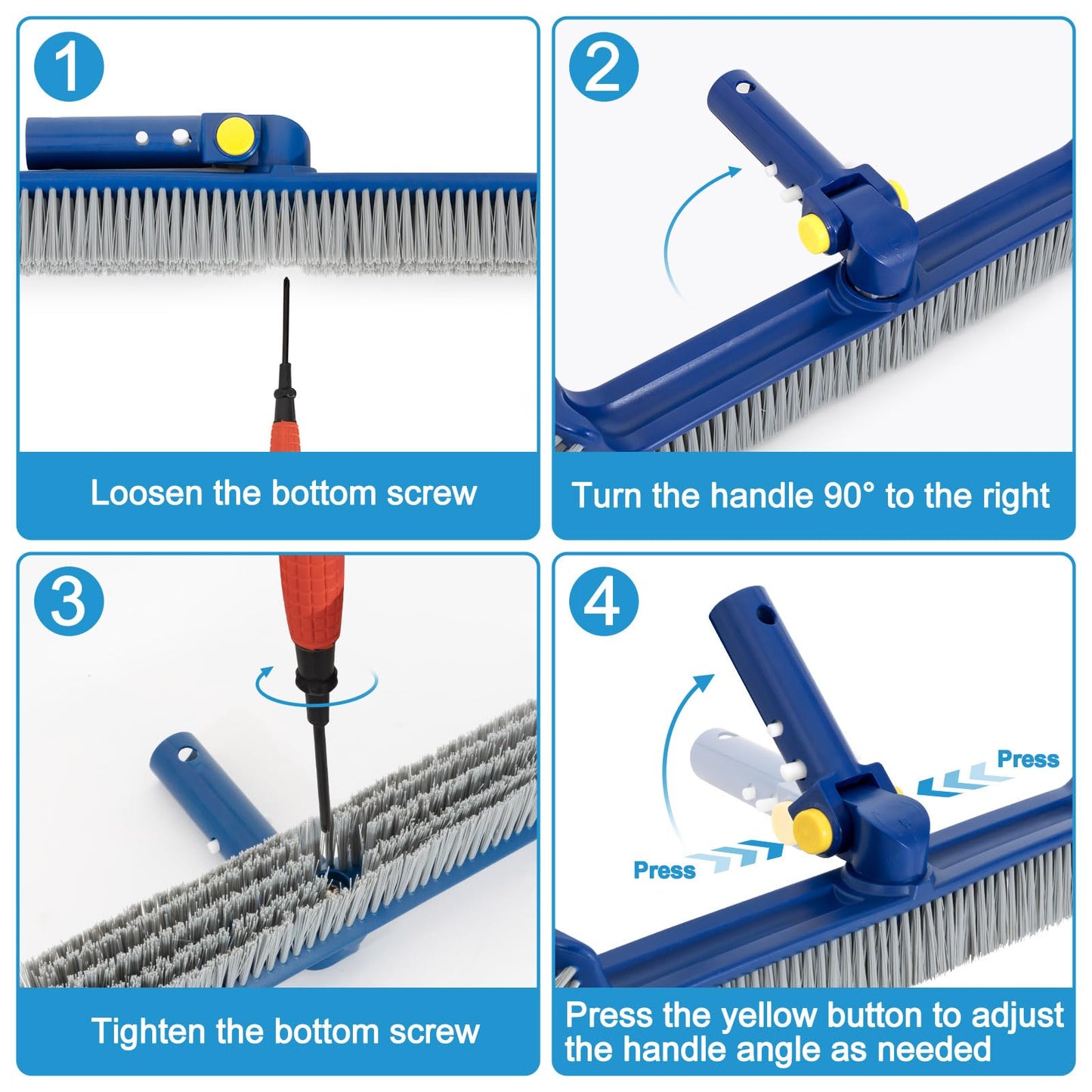 1

Loosen the bottom screw

2

Turn the handle 90° to the right

3

Tighten the bottom screw

4

Press

Press

Press the yellow button to adjust the handle angle as needed