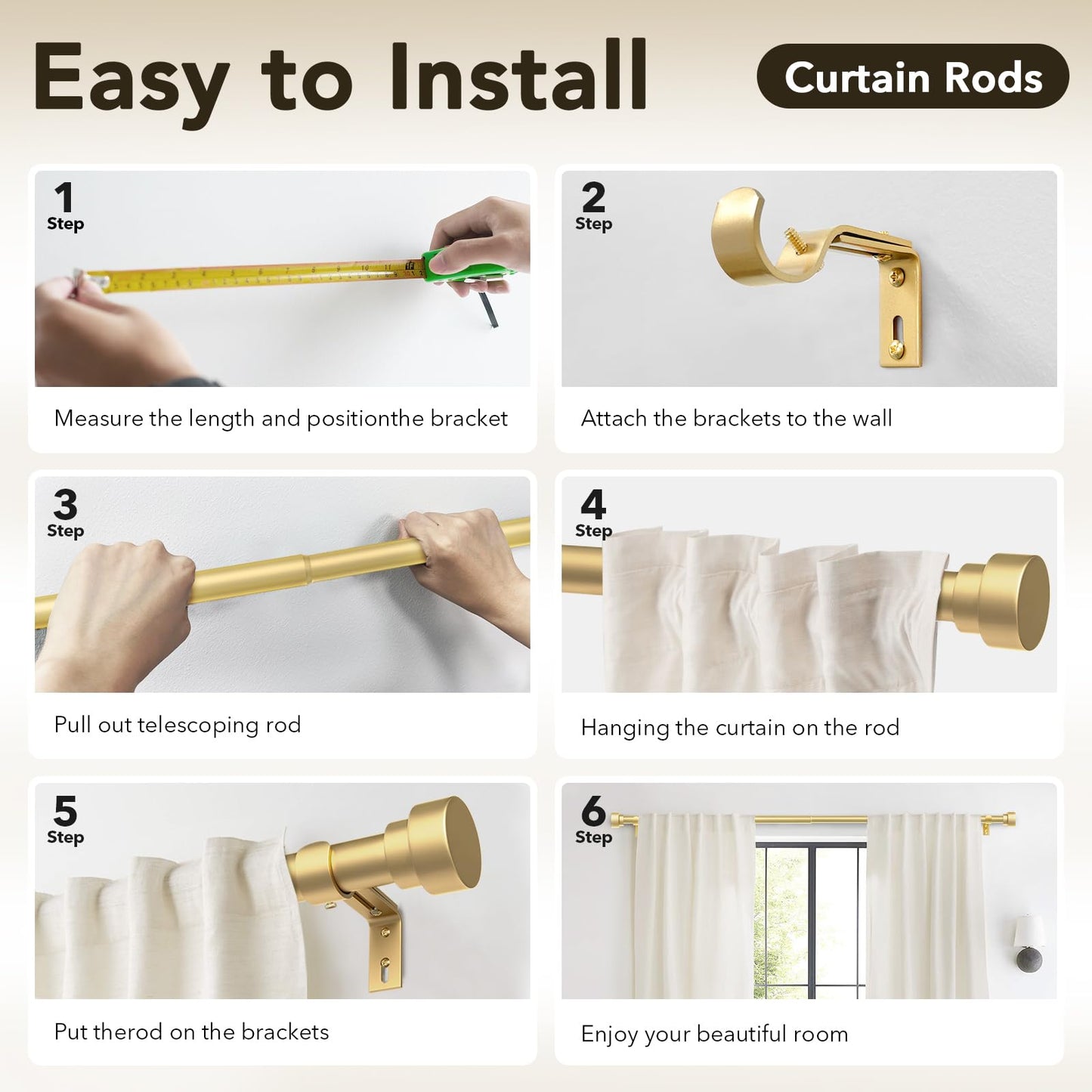 Easy to Install

Curtain Rods

1
Step

Measure the length and positionthe bracket

2
Step

Attach the brackets to the wall

3
Step

Pull out telescoping rod

4
Step

Hanging the curtain on the rod

5
Step

Put therod on the brackets

6
Step

Enjoy your beautiful room