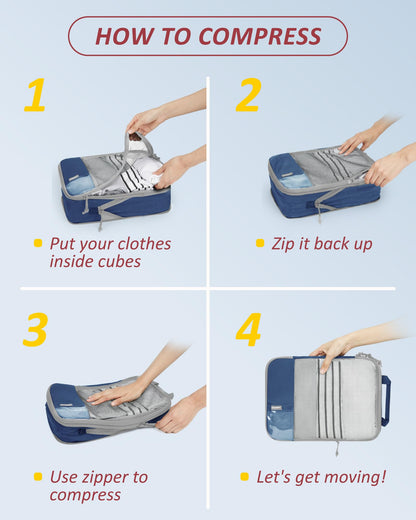 HOW TO COMPRESS

1

Put your clothes inside cubes

2

Zip it back up

3

Use zipper to compress

4

Let's get moving!