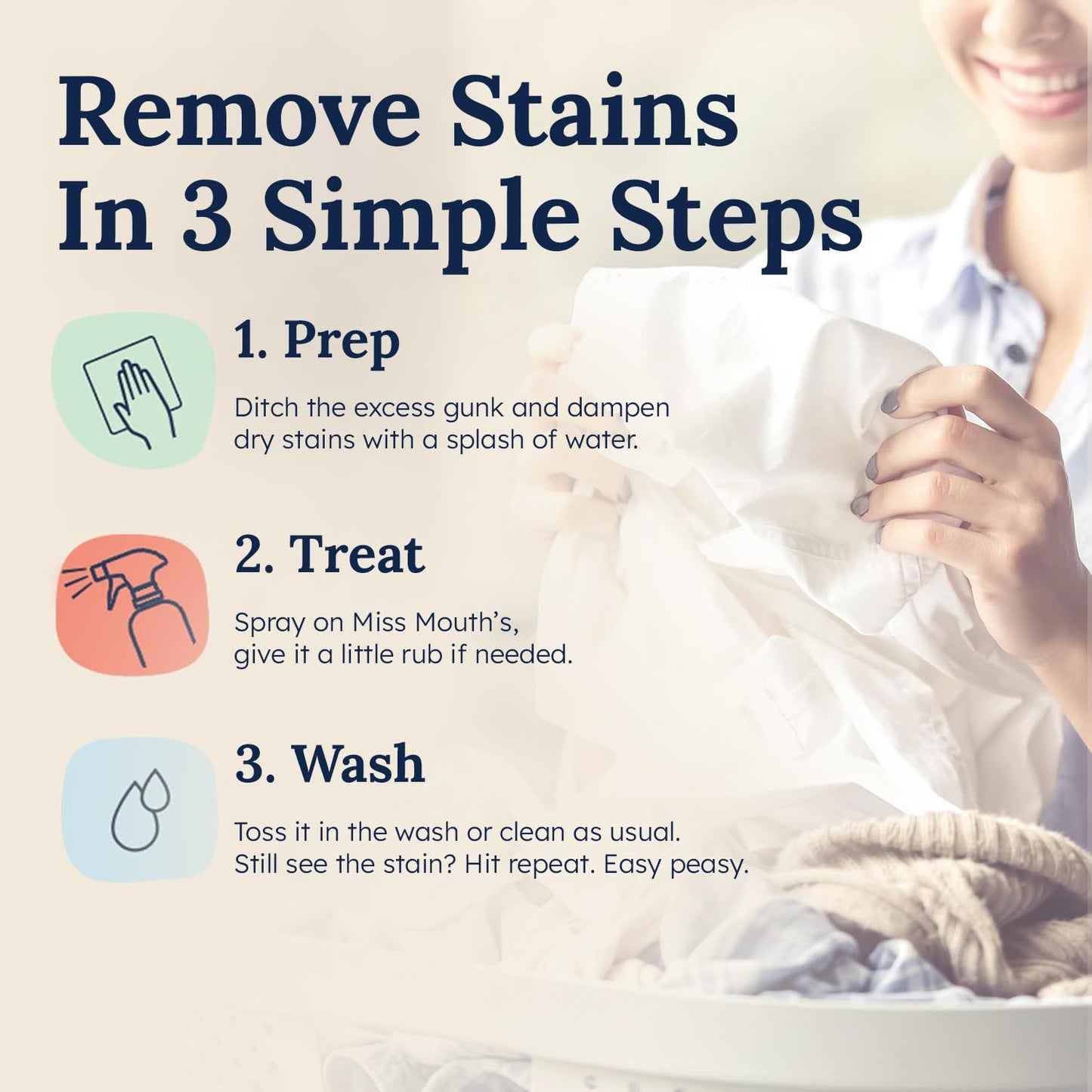 Remove Stains In 3 Simple Steps

1. Prep

Ditch the excess gunk and dampen dry stains with a splash of water.

2. Treat

Spray on Miss Mouth's, give it a little rub if needed.

3. Wash

Toss it in the wash or clean as usual. Still see the stain? Hit repeat. Easy peasy.