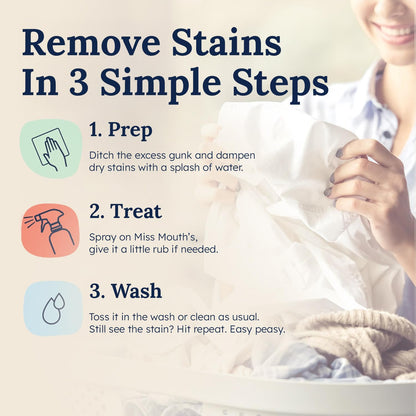 Remove Stains In 3 Simple Steps

1. Prep

Ditch the excess gunk and dampen dry stains with a splash of water.

2. Treat

Spray on Miss Mouth's, give it a little rub if needed.

3. Wash

Toss it in the wash or clean as usual. Still see the stain? Hit repeat. Easy peasy.