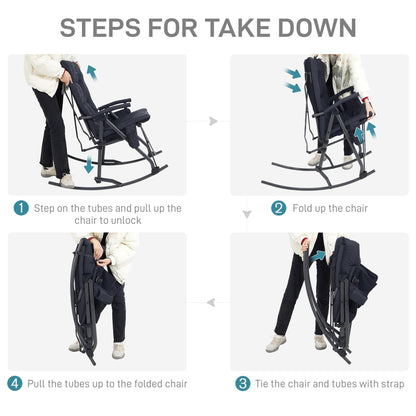 STEPS FOR TAKE DOWN

1 Step on the tubes and pull up the chair to unlock

2 Fold up the chair

3 Tie the chair and tubes with strap

4 Pull the tubes up to the folded chair