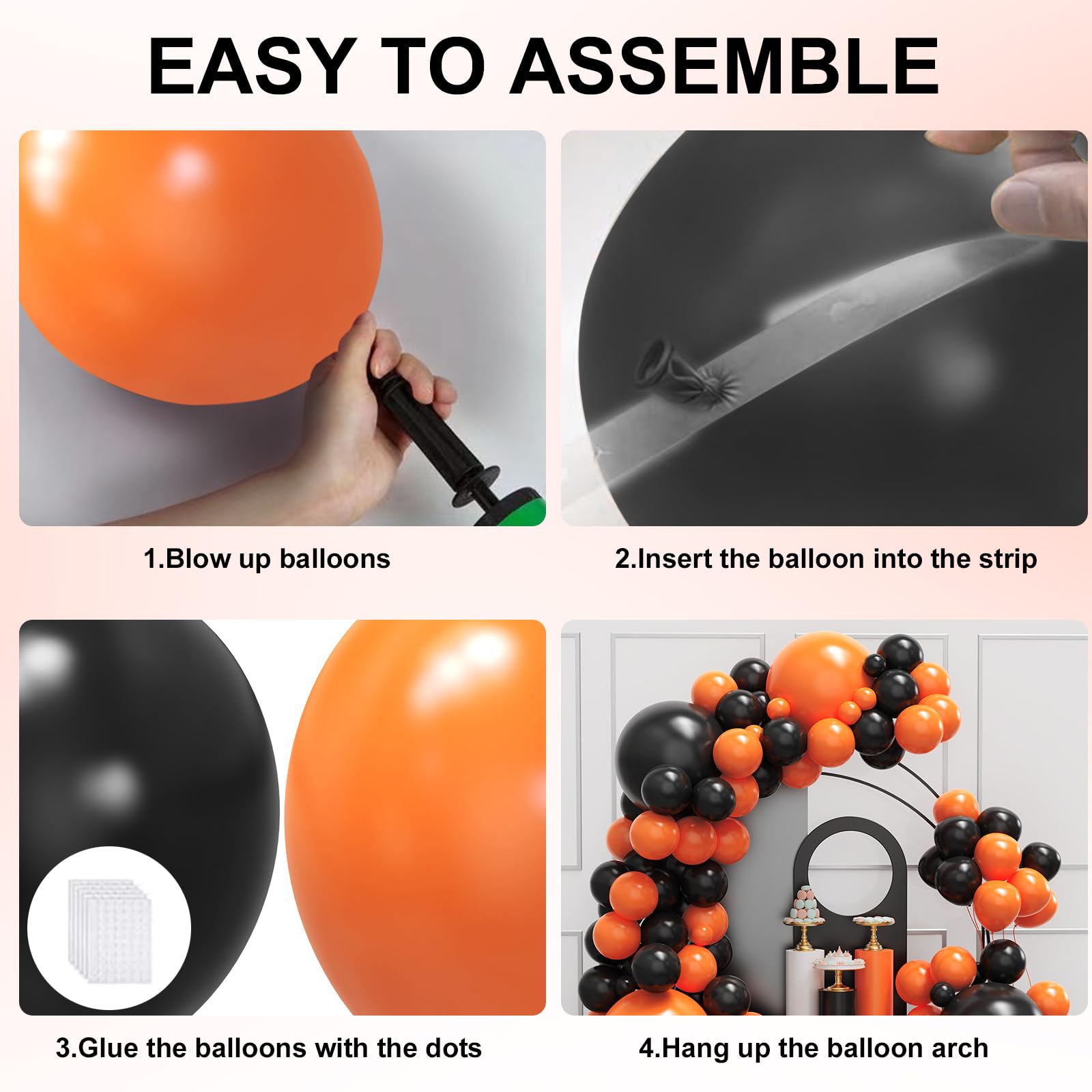 EASY TO ASSEMBLE

1.Blow up balloons

2.Insert the balloon into the strip

3.Glue the balloons with the dots

4.Hang up the balloon arch