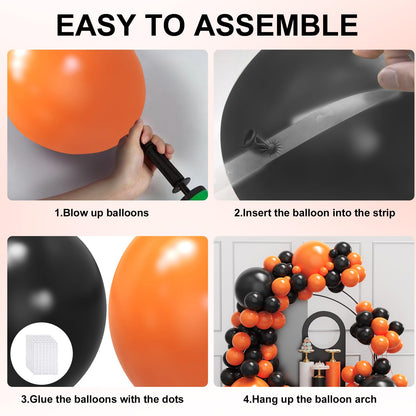 EASY TO ASSEMBLE

1.Blow up balloons

2.Insert the balloon into the strip

3.Glue the balloons with the dots

4.Hang up the balloon arch