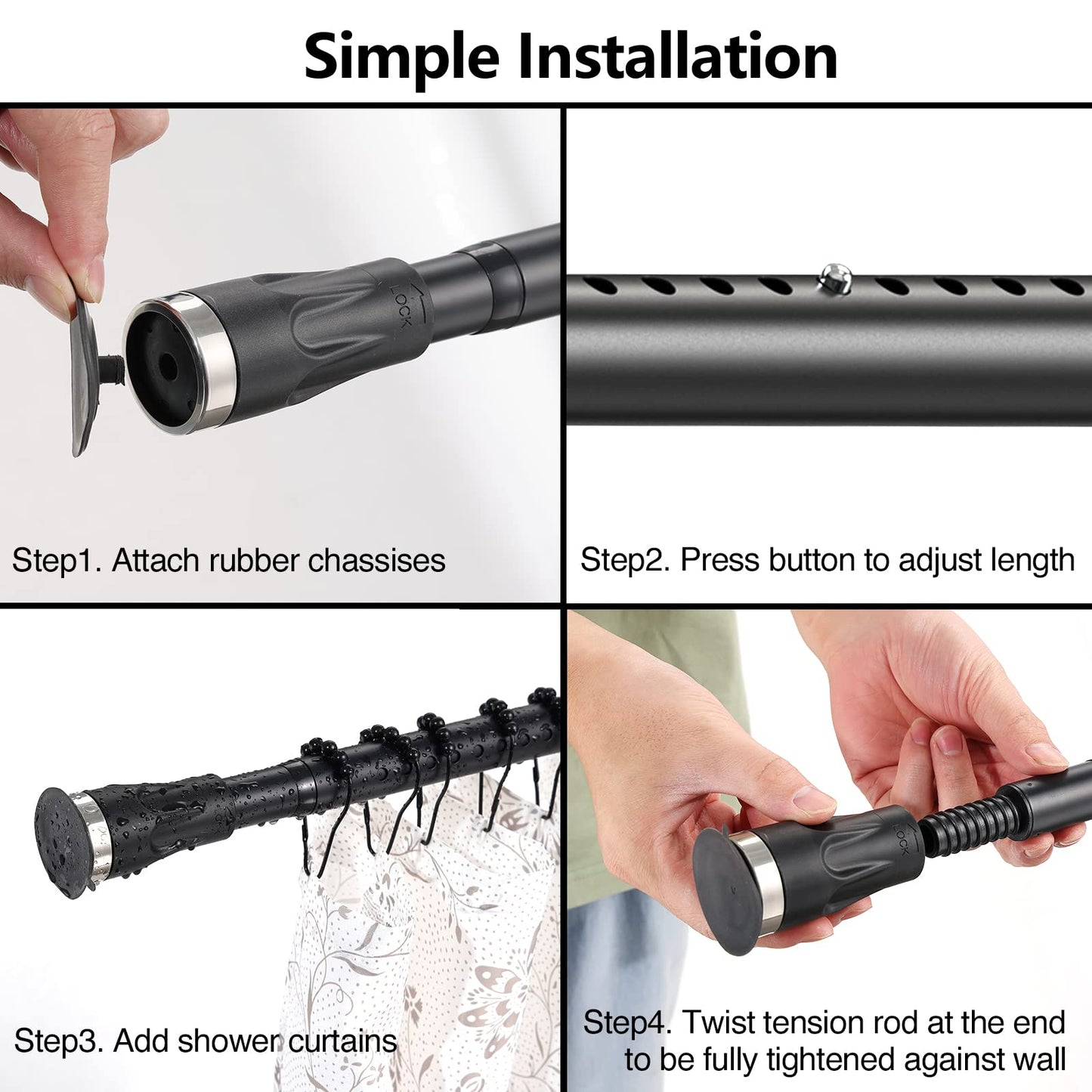 Simple Installation

LOCK

Step1. Attach rubber chassises

Step2. Press button to adjust length

Step3. Add shower curtains

LOCK

Step4. Twist tension rod at the end to be fully tightened against wall