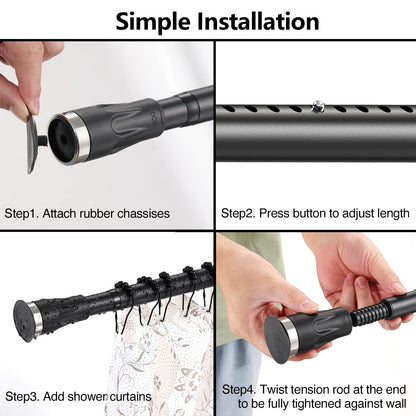 Simple Installation

Step1. Attach rubber chassises

Step2. Press button to adjust length

Step3. Add shower curtains

Step4. Twist tension rod at the end to be fully tightened against wall