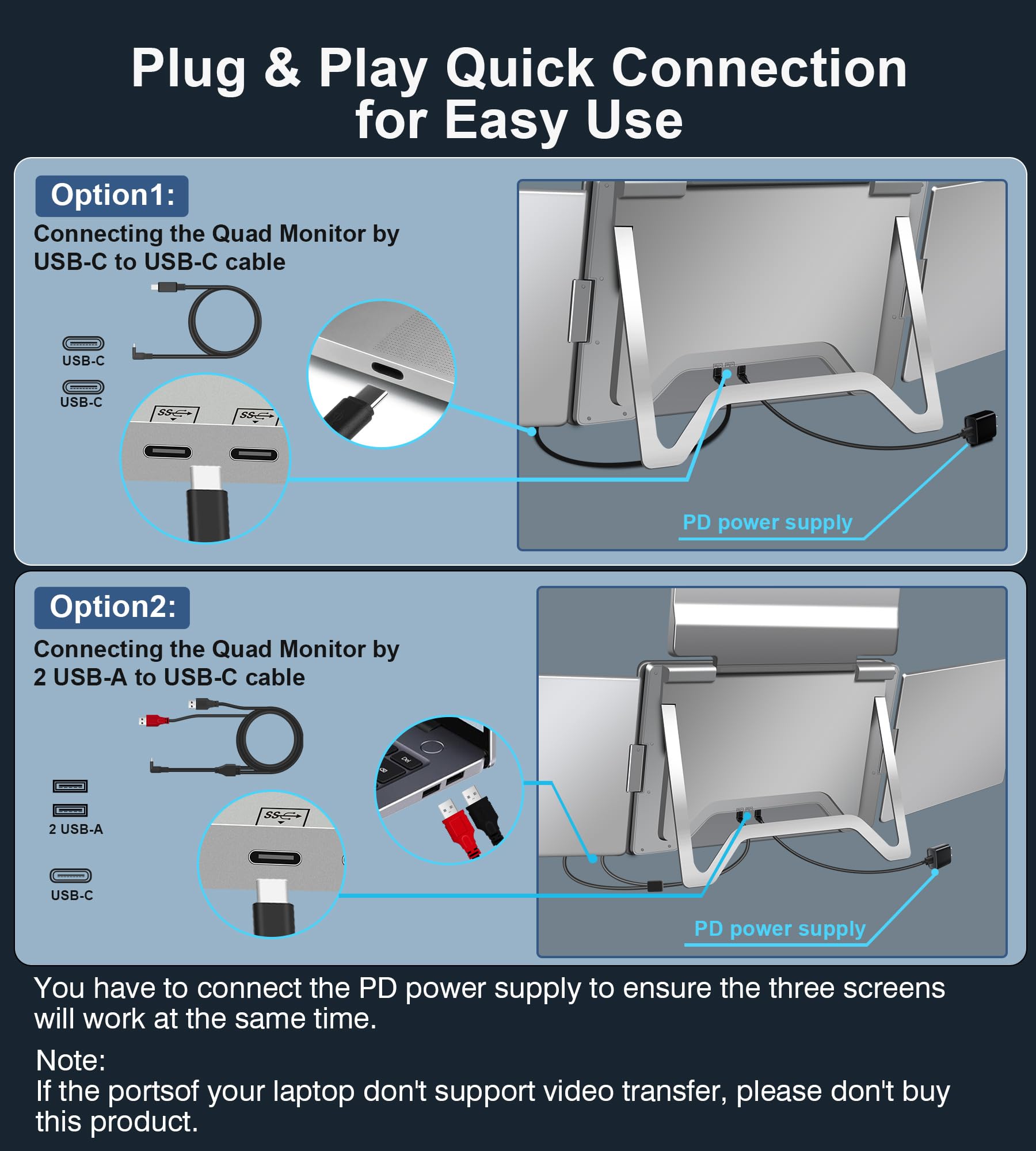 Plug & Play Quick Connection for Easy Use

Option1:

Connecting the Quad Monitor by USB-C to USB-C cable

USB-C

USB-C

SS

SS

PD power supply

Option2:

Connecting the Quad Monitor by 2 USB-A to USB-C cable

2 USB-A

USB-C

SS

PD power supply

You have to connect the PD power supply to ensure the three screens will work at the same time.

Note:
If the portsof your laptop don't support video transfer, please don't buy this product.