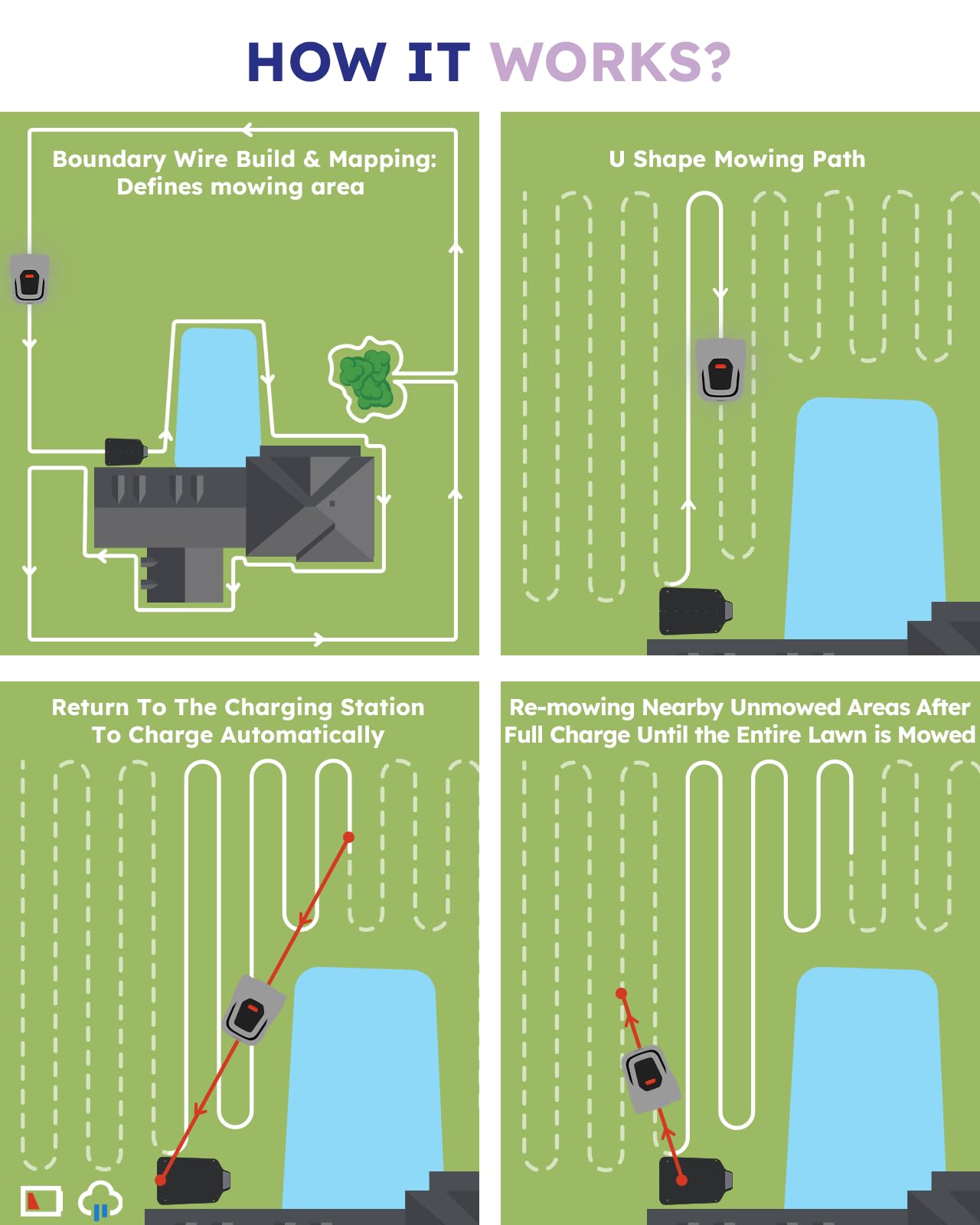 HOW IT WORKS?

Boundary Wire Build & Mapping: Defines mowing area

U Shape Mowing Path

Return To The Charging Station To Charge Automatically

Re-mowing Nearby Unmowed Areas After Full Charge Until the Entire Lawn is Mowed