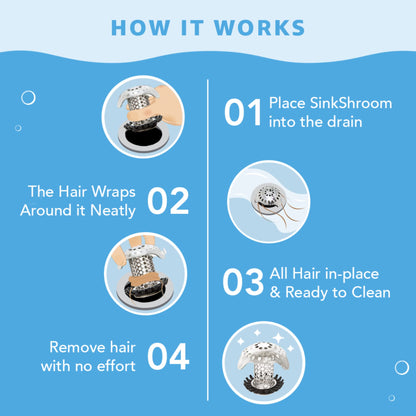 HOW IT WORKS

01 Place SinkShroom into the drain

The Hair Wraps Around it Neatly 02

03 All Hair in-place & Ready to Clean

Remove hair with no effort 04