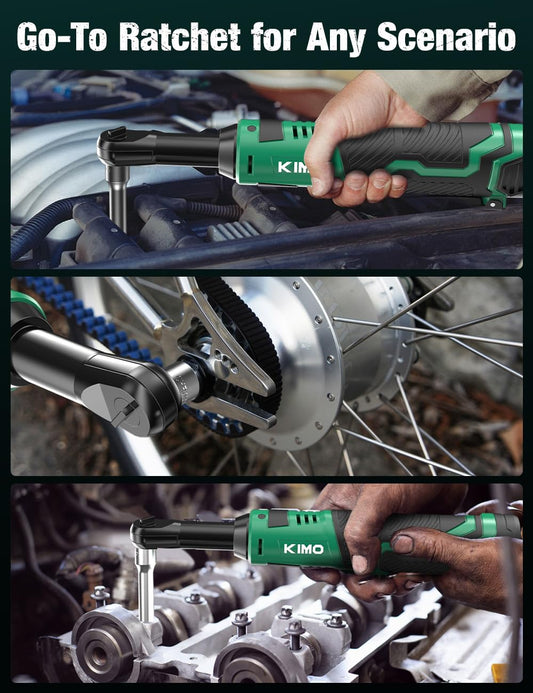 Go-To Ratchet for Any Scenario

KIMO

KIMO