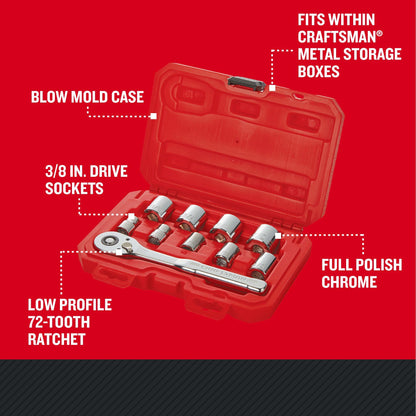 FITS WITHIN CRAFTSMAN® METAL STORAGE BOXES

BLOW MOLD CASE

3/8 IN. DRIVE SOCKETS

FULL POLISH CHROME

LOW PROFILE 72-TOOTH RATCHET