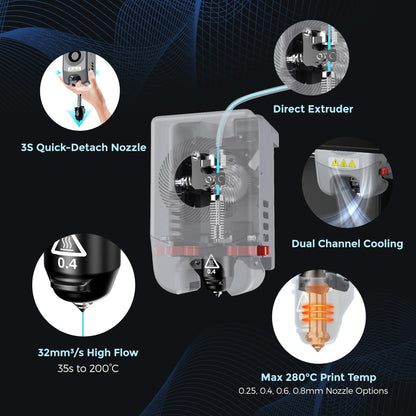 3S Quick-Detach Nozzle

Direct Extruder

Dual Channel Cooling

0.4

0.4

32mm³/s High Flow
35s to 200°C

Max 280°C Print Temp
0.25, 0.4, 0.6, 0.8mm Nozzle Options