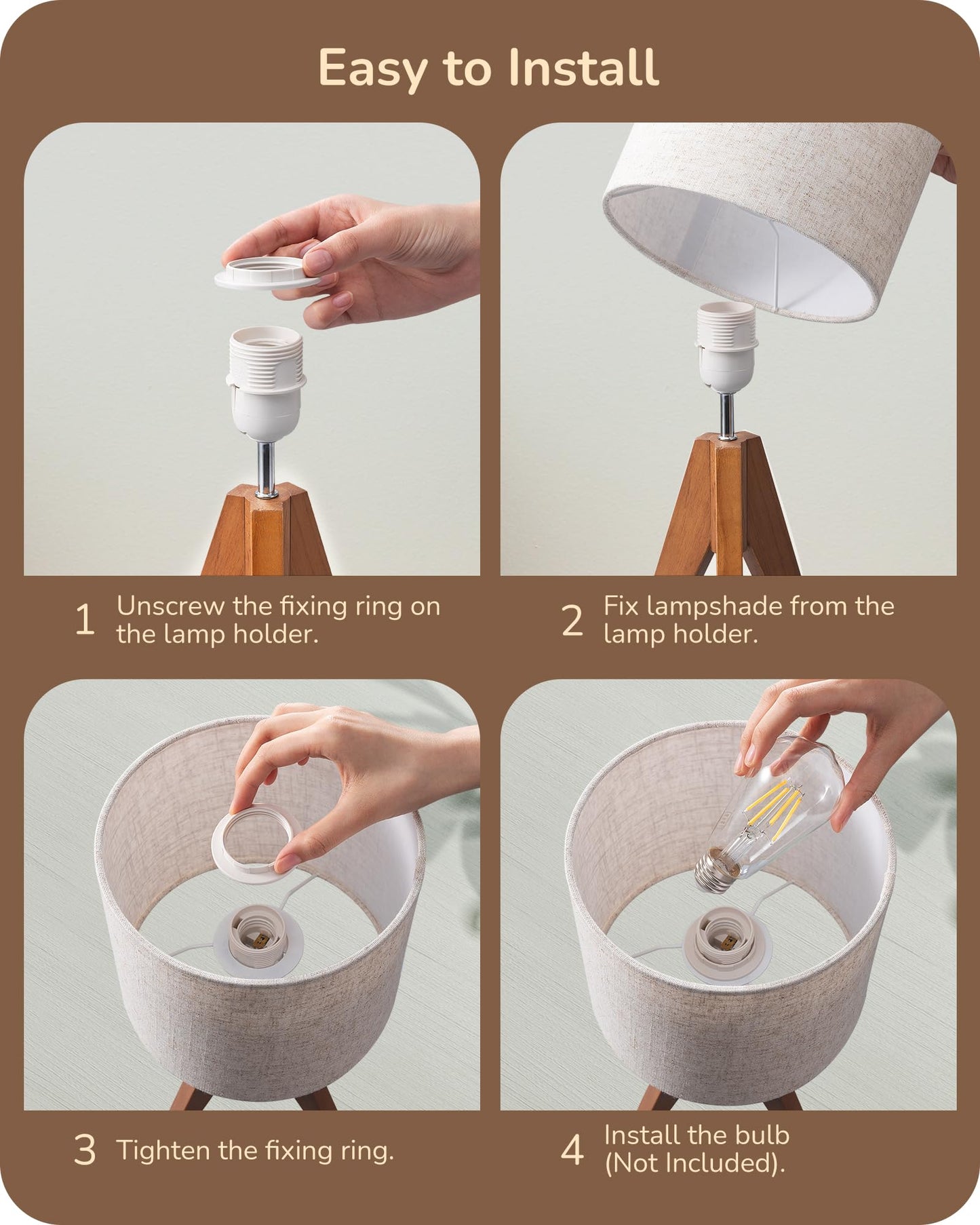 Easy to Install

1 Unscrew the fixing ring on the lamp holder.

2 Fix lampshade from the lamp holder.

3 Tighten the fixing ring.

4 Install the bulb (Not Included).