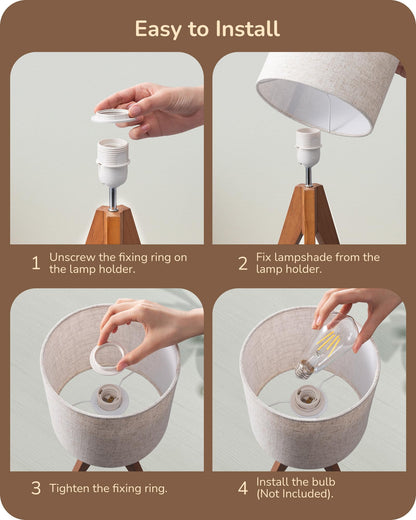 Easy to Install

1 Unscrew the fixing ring on the lamp holder.

2 Fix lampshade from the lamp holder.

3 Tighten the fixing ring.

4 Install the bulb (Not Included).