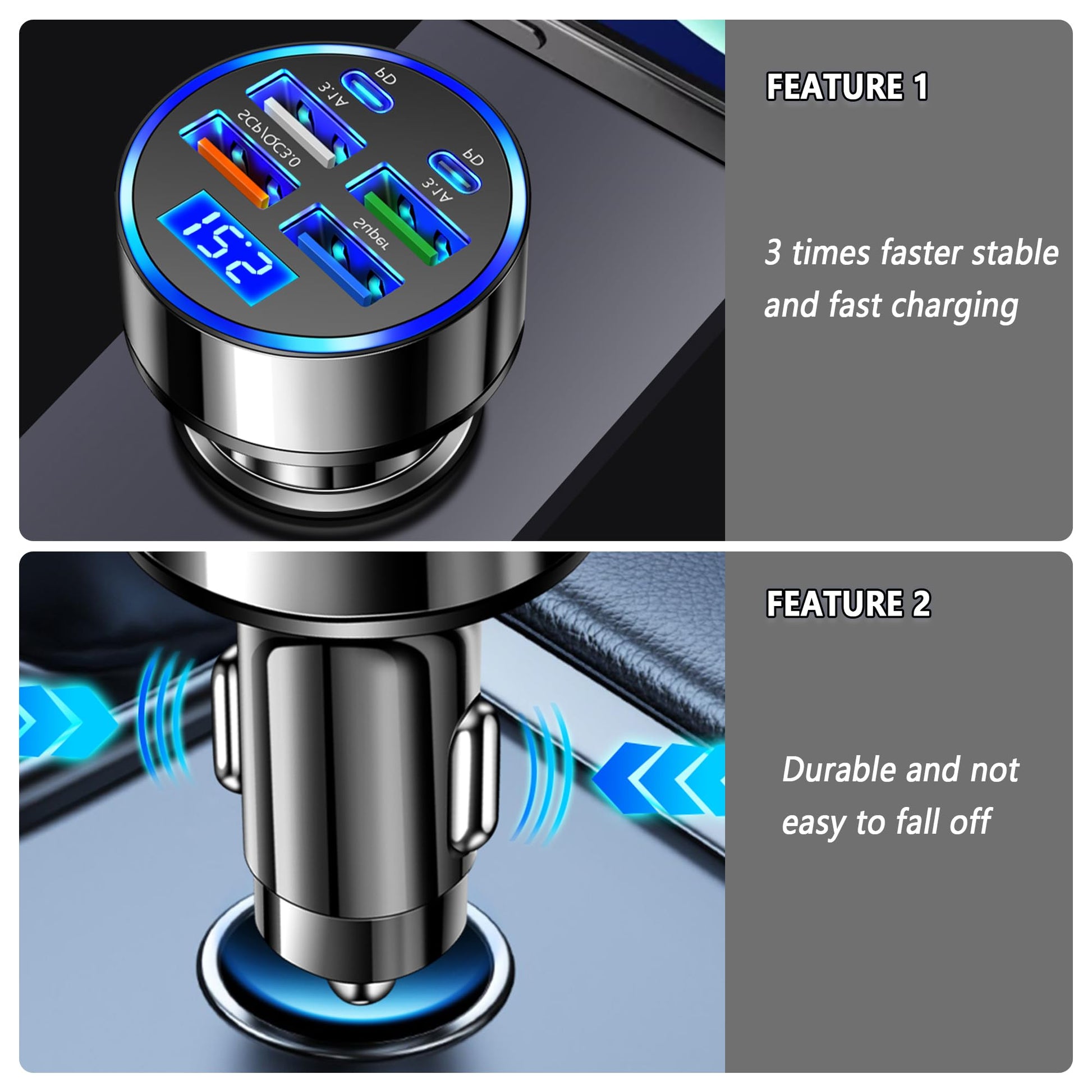 PD
3.1A
SCP/QC3.0
PD
3.1A
Super
15.2

FEATURE 1

3 times faster stable and fast charging

FEATURE 2

Durable and not easy to fall off