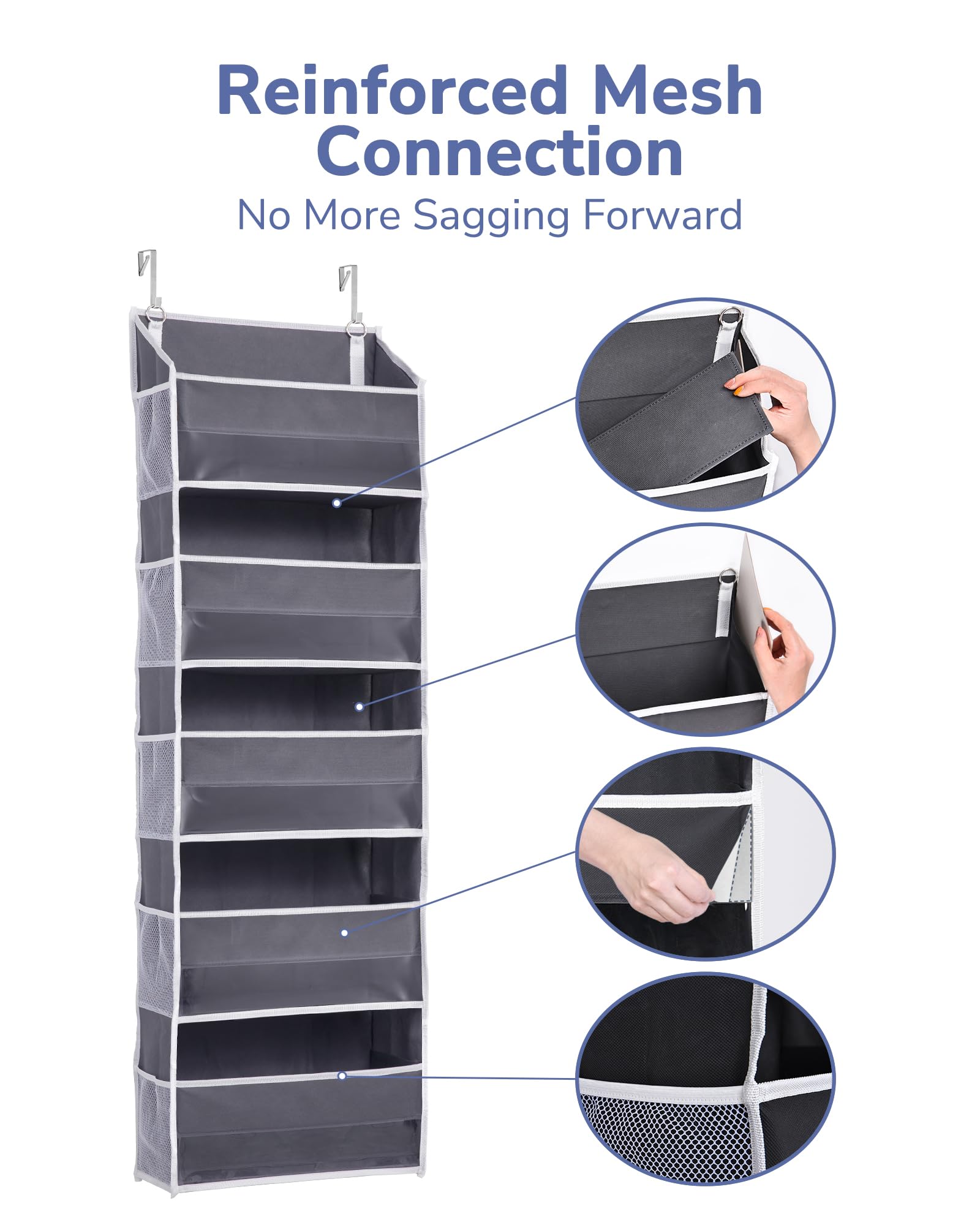 Reinforced Mesh Connection

No More Sagging Forward