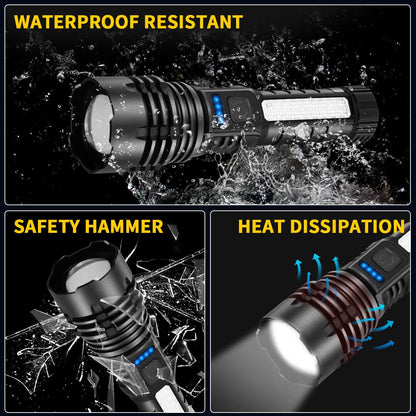 WATERPROOF RESISTANT

SAFETY HAMMER

HEAT DISSIPATION