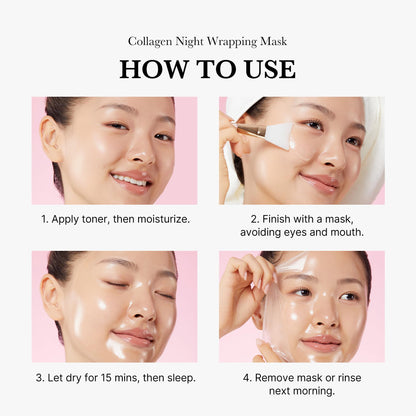 Collagen Night Wrapping Mask

HOW TO USE

1. Apply toner, then moisturize.

2. Finish with a mask, avoiding eyes and mouth.

3. Let dry for 15 mins, then sleep.

4. Remove mask or rinse next morning.