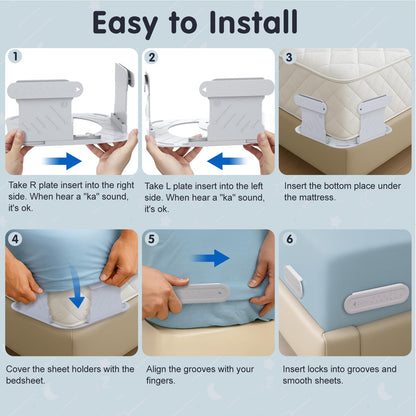 Easy to Install

1

Take R plate insert into the right side. When hear a "ka" sound, it's ok.

2

Take L plate insert into the left side. When hear a "ka" sound, it's ok.

3

Insert the bottom place under the mattress.

4

Cover the sheet holders with the bedsheet.

5

Align the grooves with your fingers.

6

Insert locks into grooves and smooth sheets.