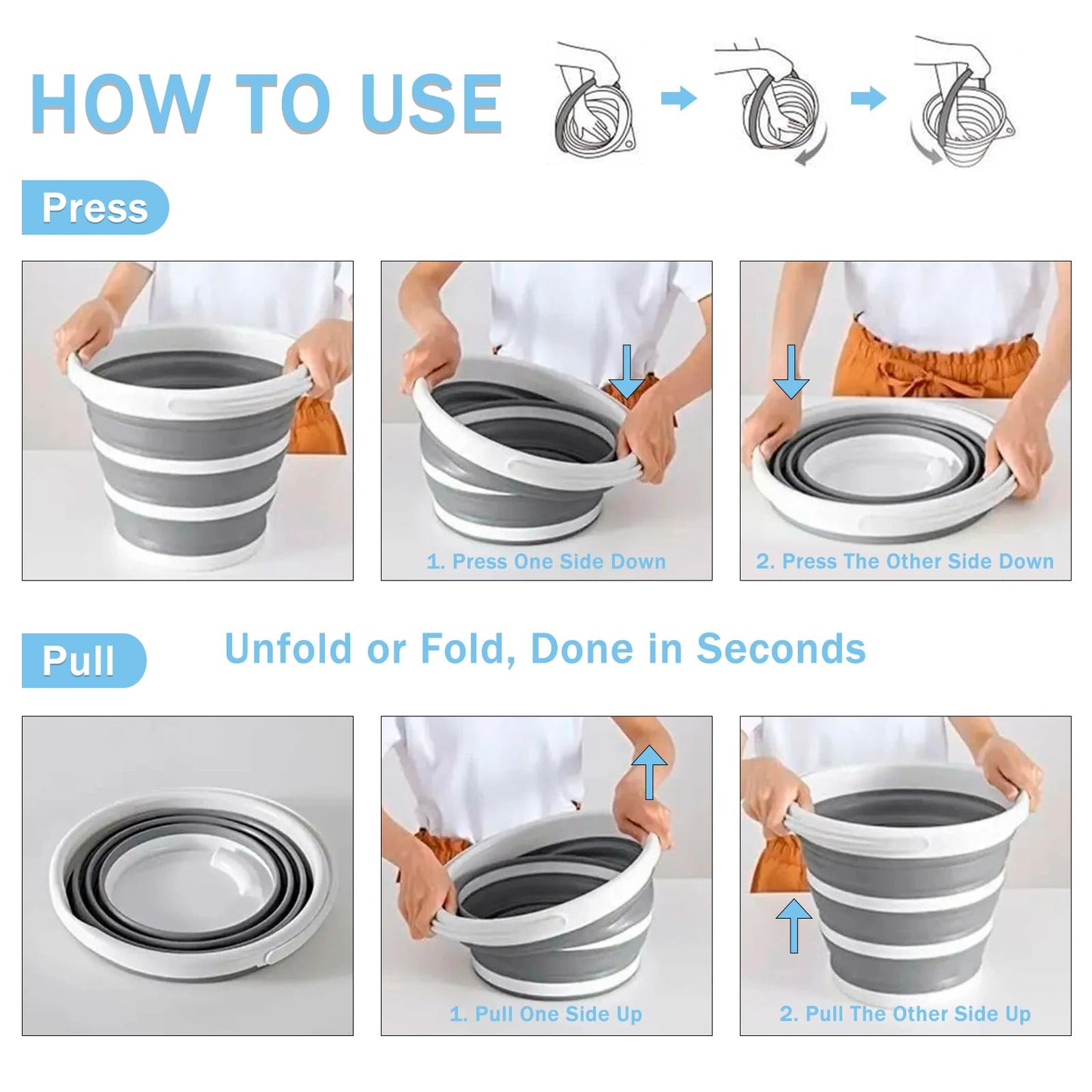 HOW TO USE

Press

1. Press One Side Down

2. Press The Other Side Down

Pull

Unfold or Fold, Done in Seconds

1. Pull One Side Up

2. Pull The Other Side Up