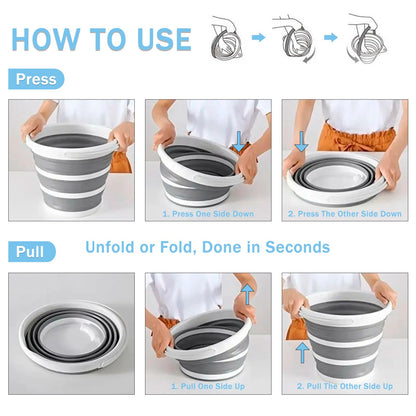 HOW TO USE

Press

1. Press One Side Down

2. Press The Other Side Down

Pull

Unfold or Fold, Done in Seconds

1. Pull One Side Up

2. Pull The Other Side Up