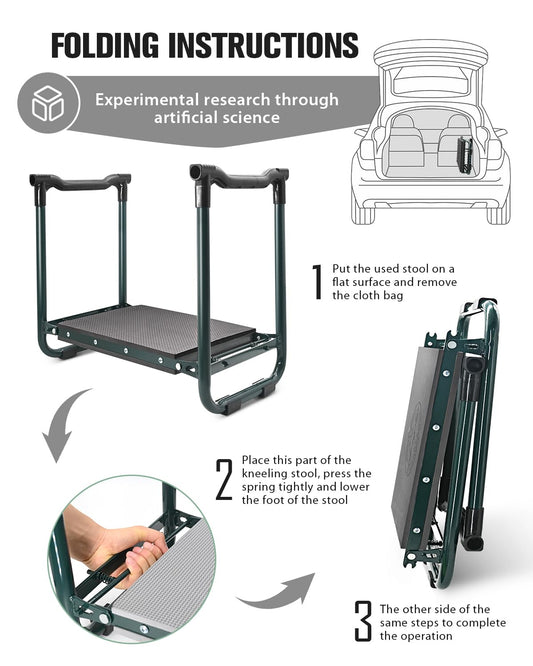 FOLDING INSTRUCTIONS

Experimental research through artificial science

1 Put the used stool on a flat surface and remove the cloth bag

2 Place this part of the kneeling stool, press the spring tightly and lower the foot of the stool

3 The other side of the same steps to complete the operation