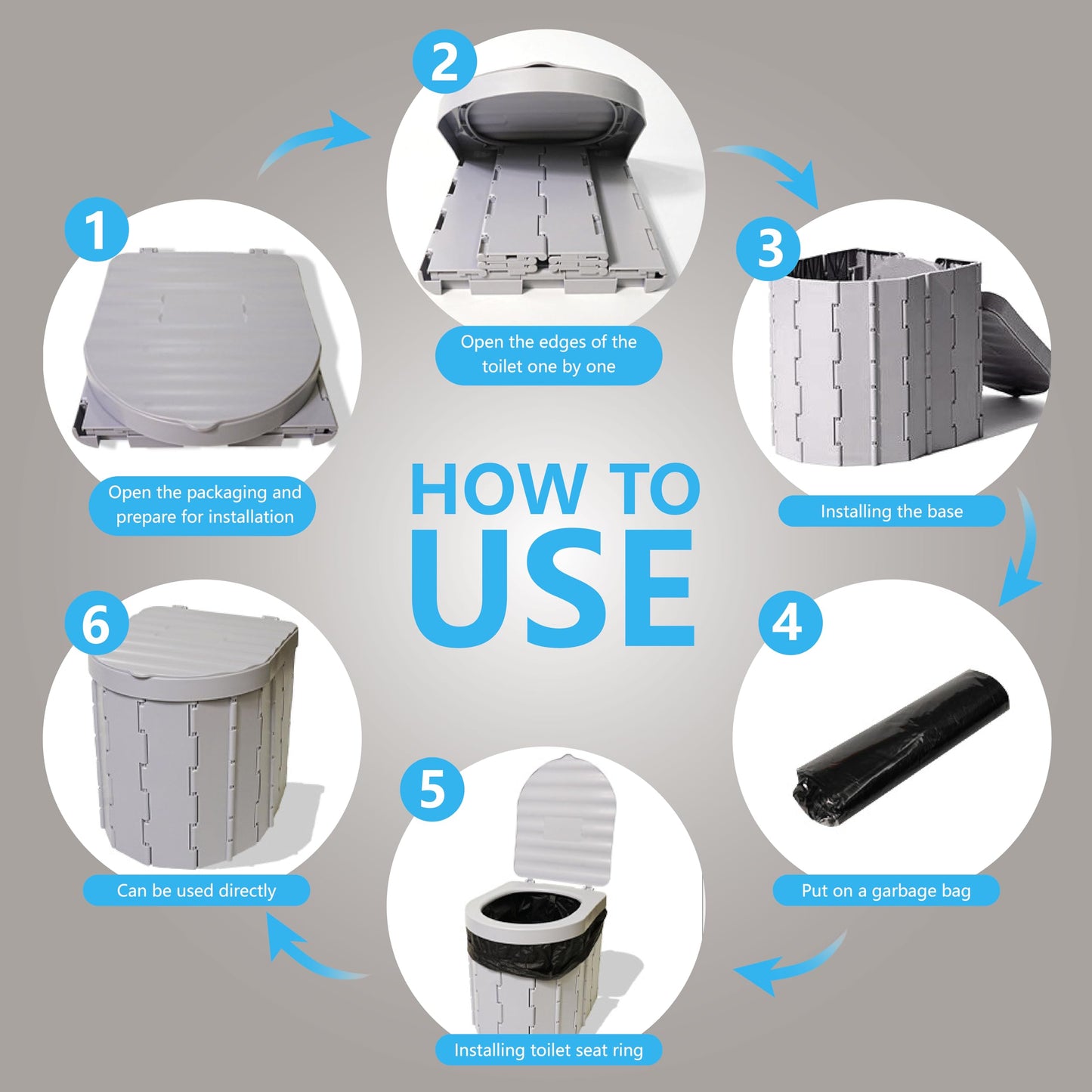 HOW TO
USE

1
Open the packaging and prepare for installation

2
Open the edges of the toilet one by one

3
Installing the base

4
Put on a garbage bag

5
Installing toilet seat ring

6
Can be used directly