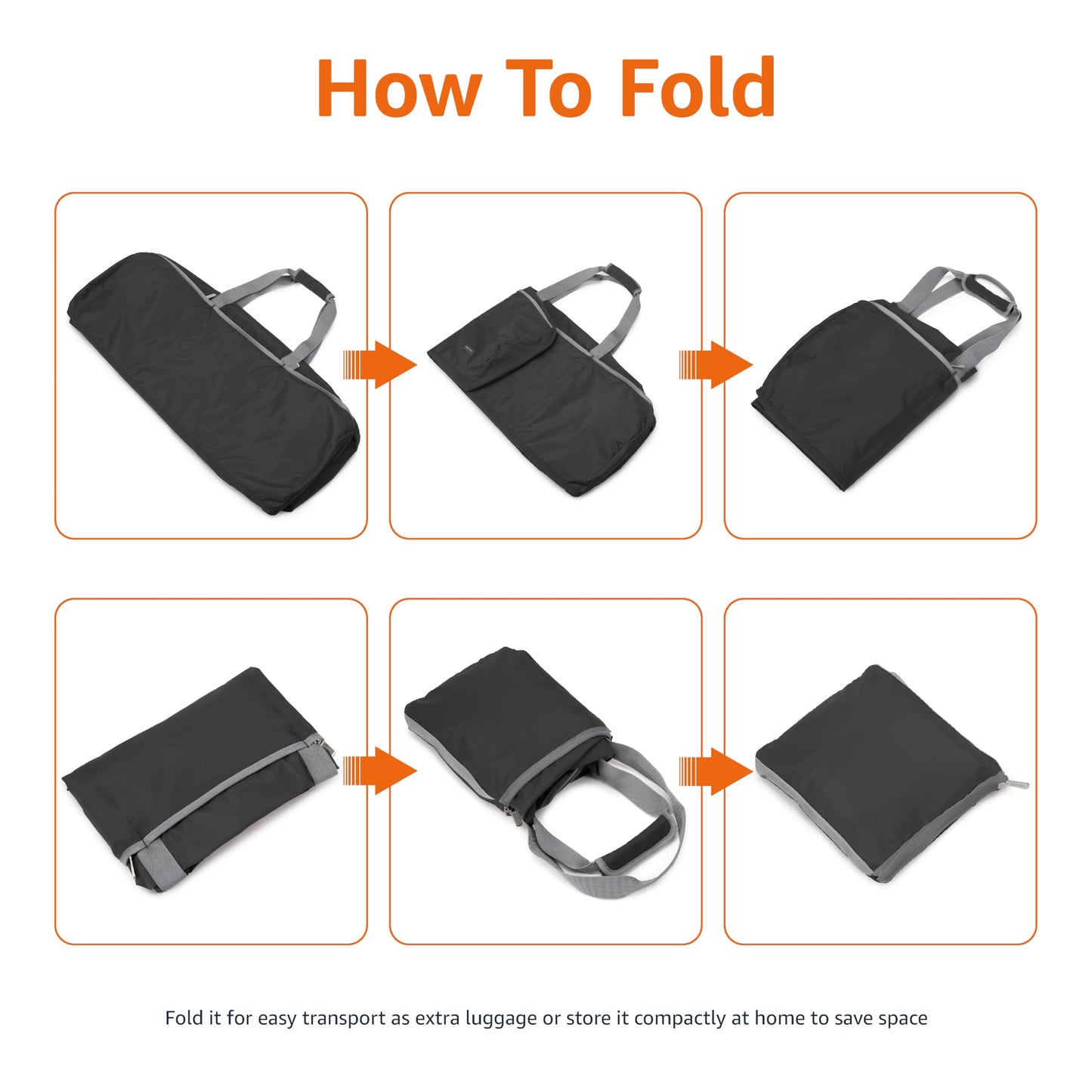 How To Fold

Fold it for easy transport as extra luggage or store it compactly at home to save space