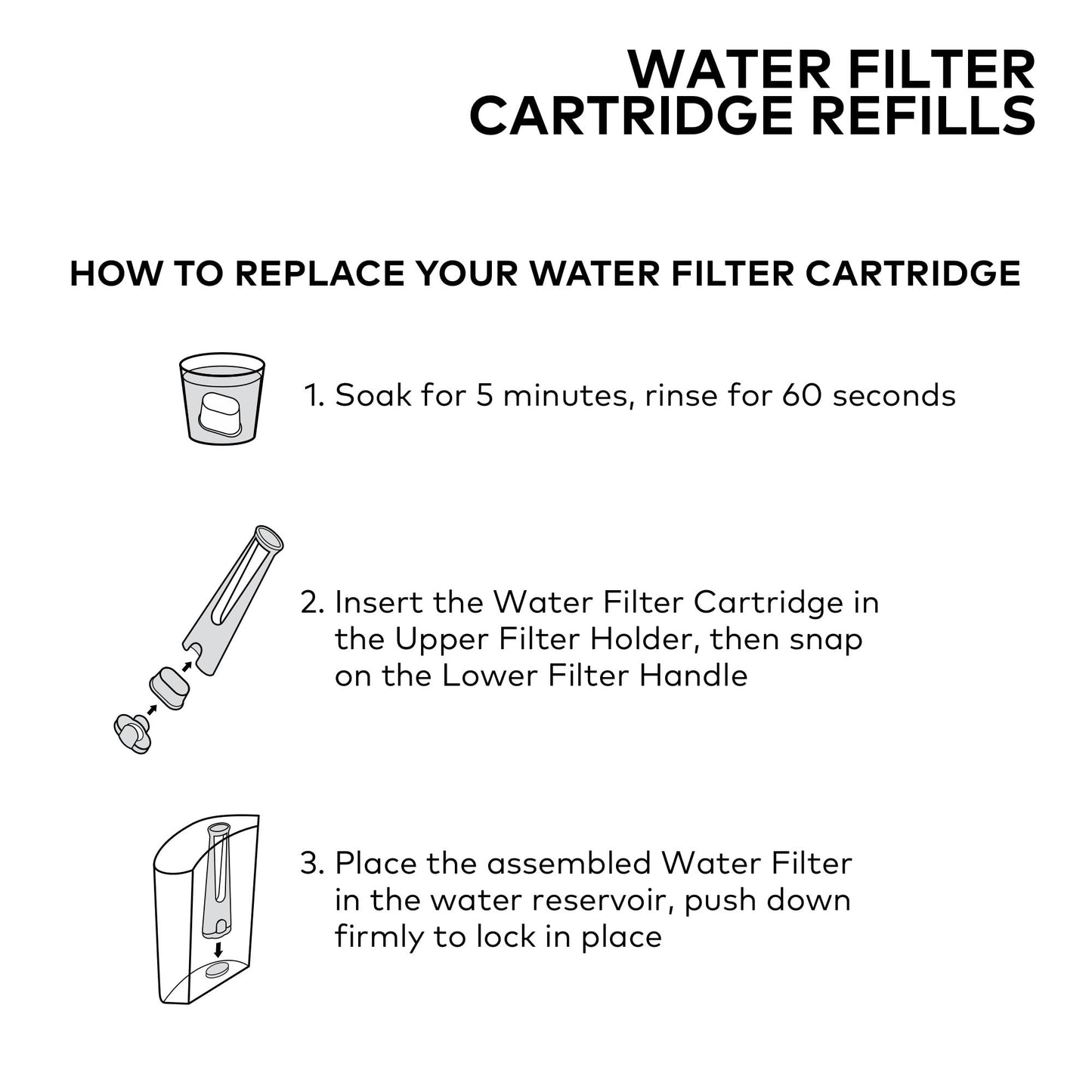 WATER FILTER
CARTRIDGE REFILLS

HOW TO REPLACE YOUR WATER FILTER CARTRIDGE

1. Soak for 5 minutes, rinse for 60 seconds

2. Insert the Water Filter Cartridge in the Upper Filter Holder, then snap on the Lower Filter Handle

3. Place the assembled Water Filter in the water reservoir, push down firmly to lock in place