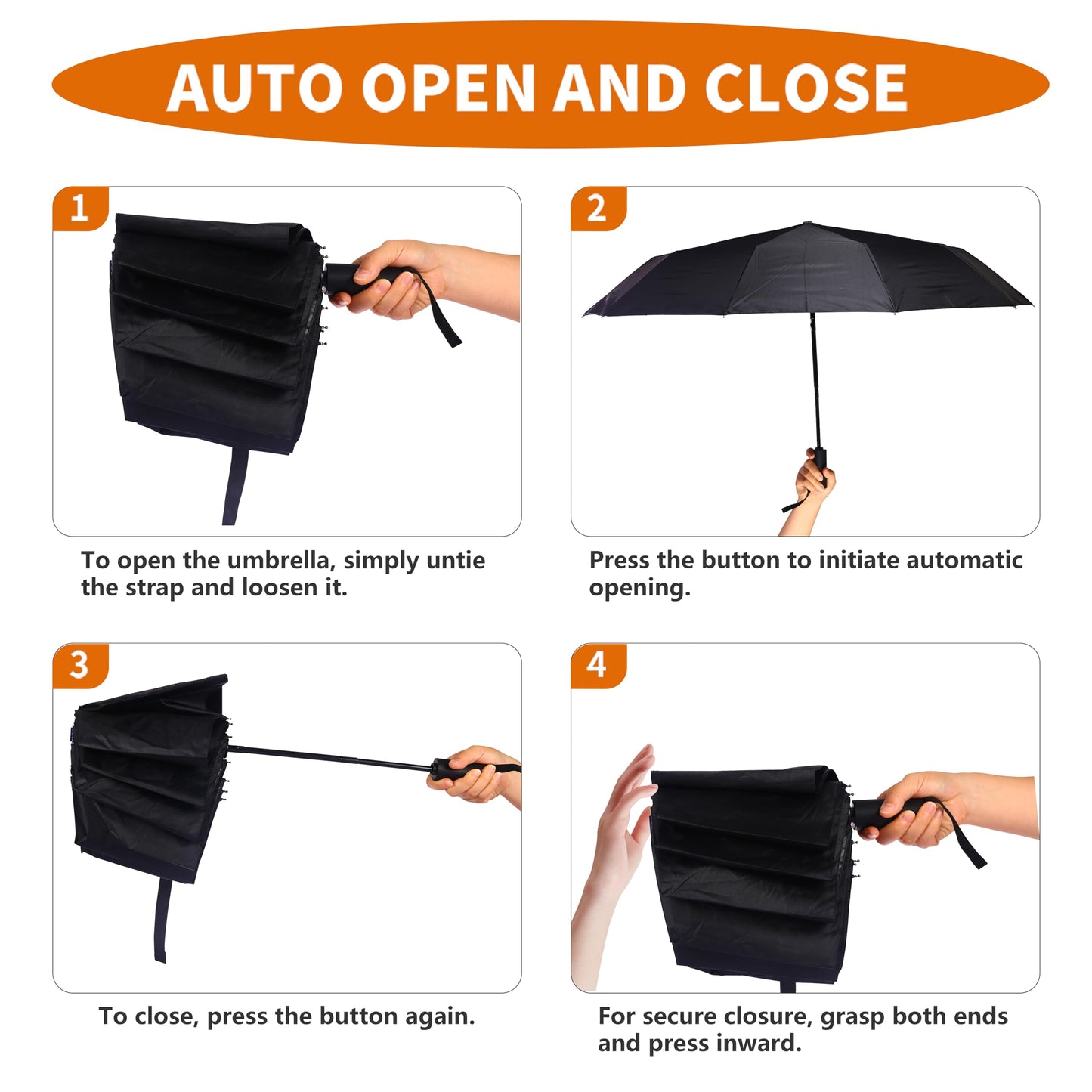 AUTO OPEN AND CLOSE

1

To open the umbrella, simply untie the strap and loosen it.

2

Press the button to initiate automatic opening.

3

To close, press the button again.

4

For secure closure, grasp both ends and press inward.