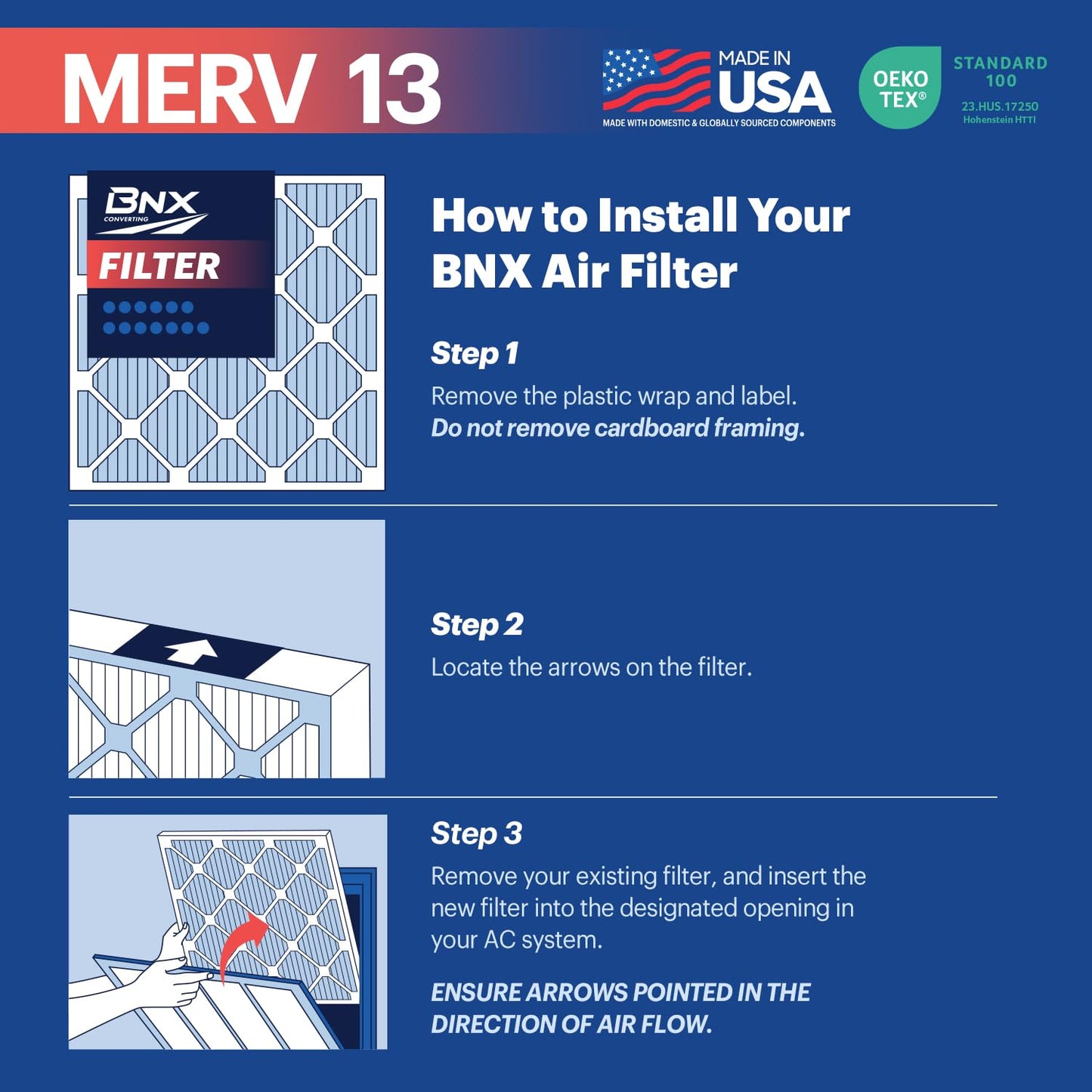 MERV 13

MADE IN USA
MADE WITH DOMESTIC & GLOBALLY SOURCED COMPONENTS

OEKO TEX®
STANDARD 100
23.HUS.17250
Hohenstein HTTI

BNX
CONVERTING
FILTER

How to Install Your BNX Air Filter

Step 1
Remove the plastic wrap and label.
Do not remove cardboard framing.

Step 2
Locate the arrows on the filter.

Step 3
Remove your existing filter, and insert the new filter into the designated opening in your AC system.

ENSURE ARROWS POINTED IN THE DIRECTION OF AIR FLOW.