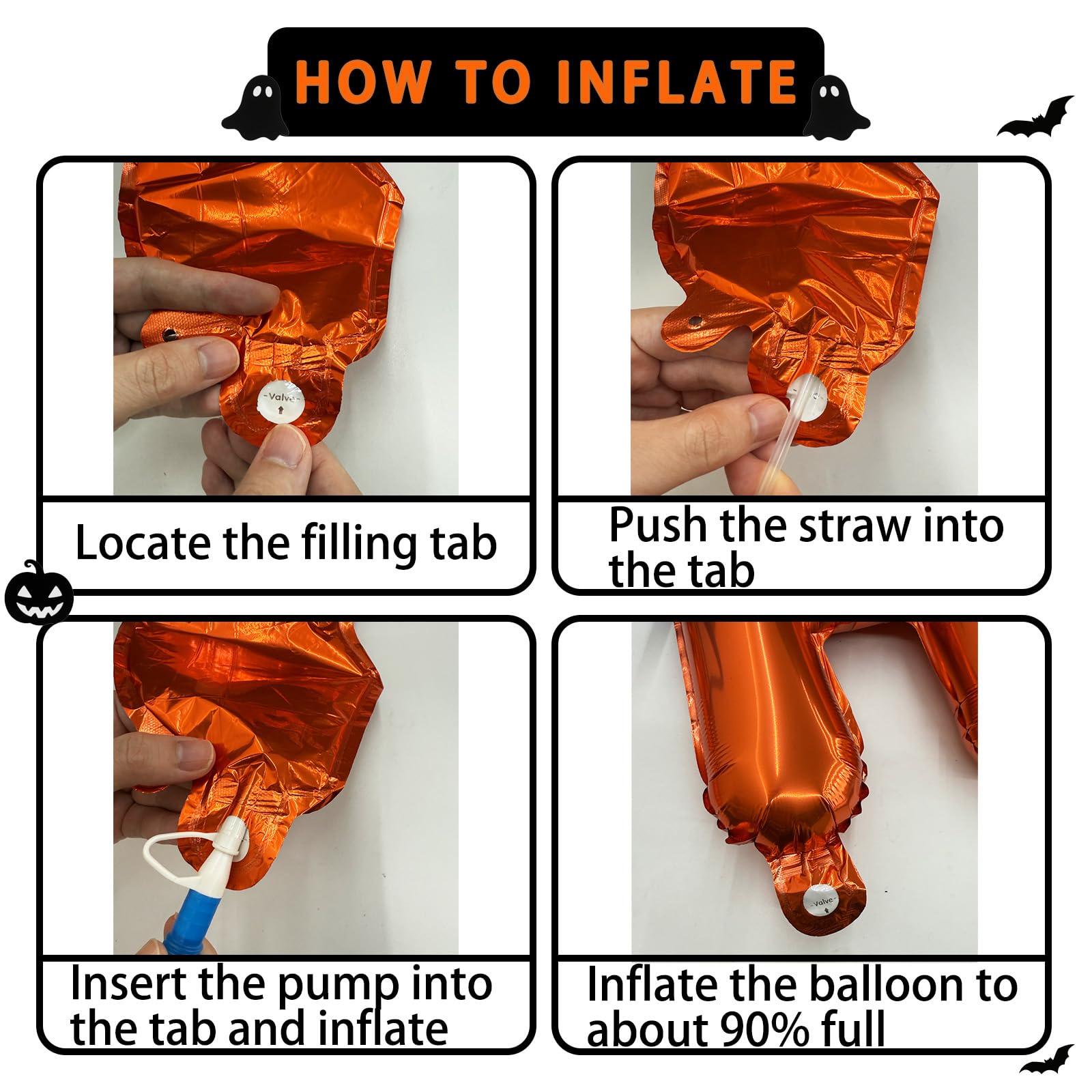 HOW TO INFLATE

-Valve-

Locate the filling tab

Push the straw into the tab

Insert the pump into the tab and inflate

-Valve-

Inflate the balloon to about 90% full