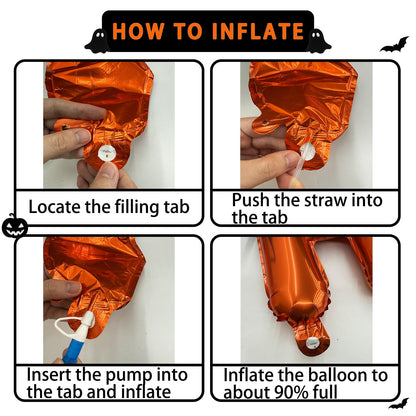 HOW TO INFLATE

Locate the filling tab

Push the straw into the tab

Insert the pump into the tab and inflate

Inflate the balloon to about 90% full